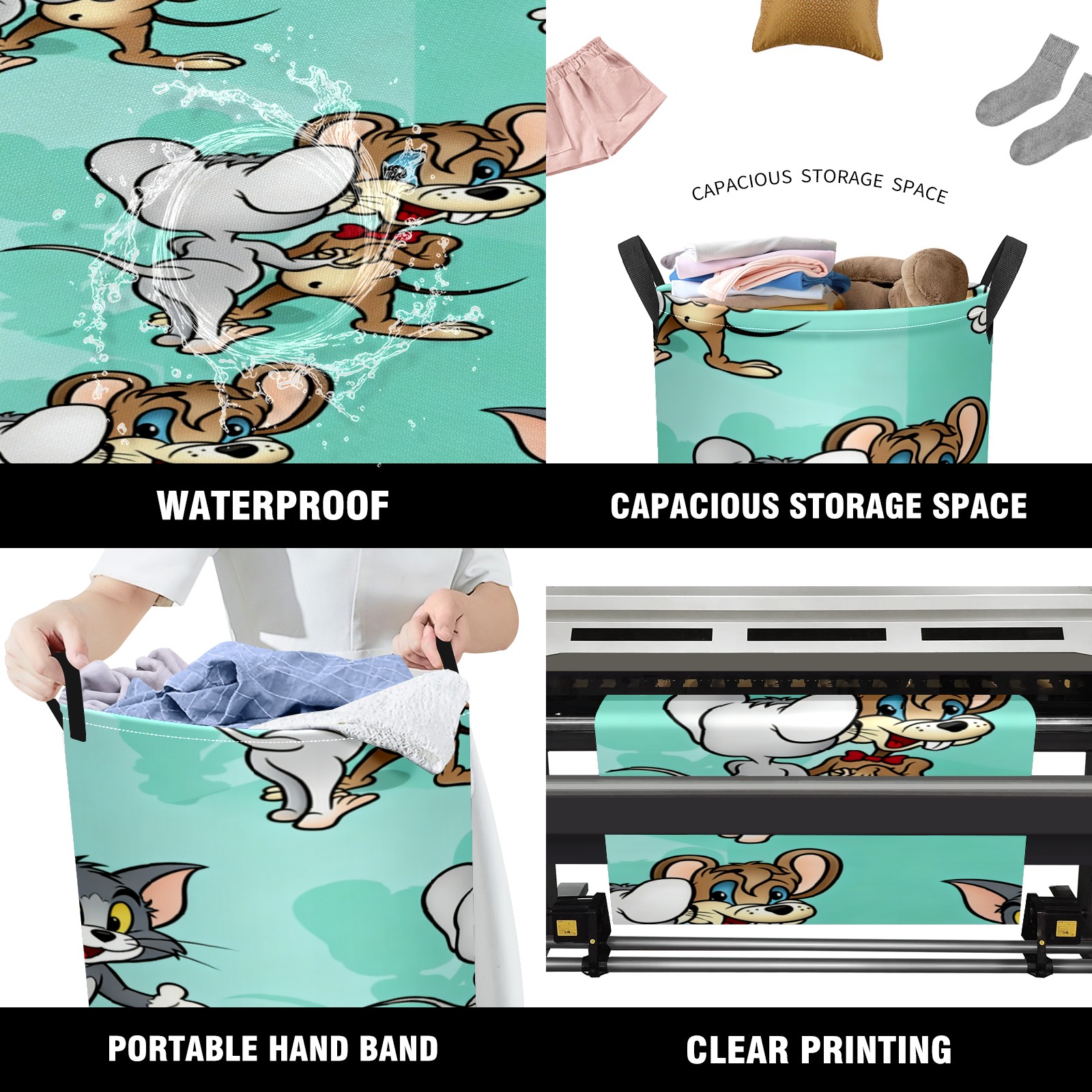 CAPACIOUS STORAGE SPACE

WATERPROOF

CAPACIOUS STORAGE SPACE

PORTABLE HAND BAND

CLEAR PRINTING