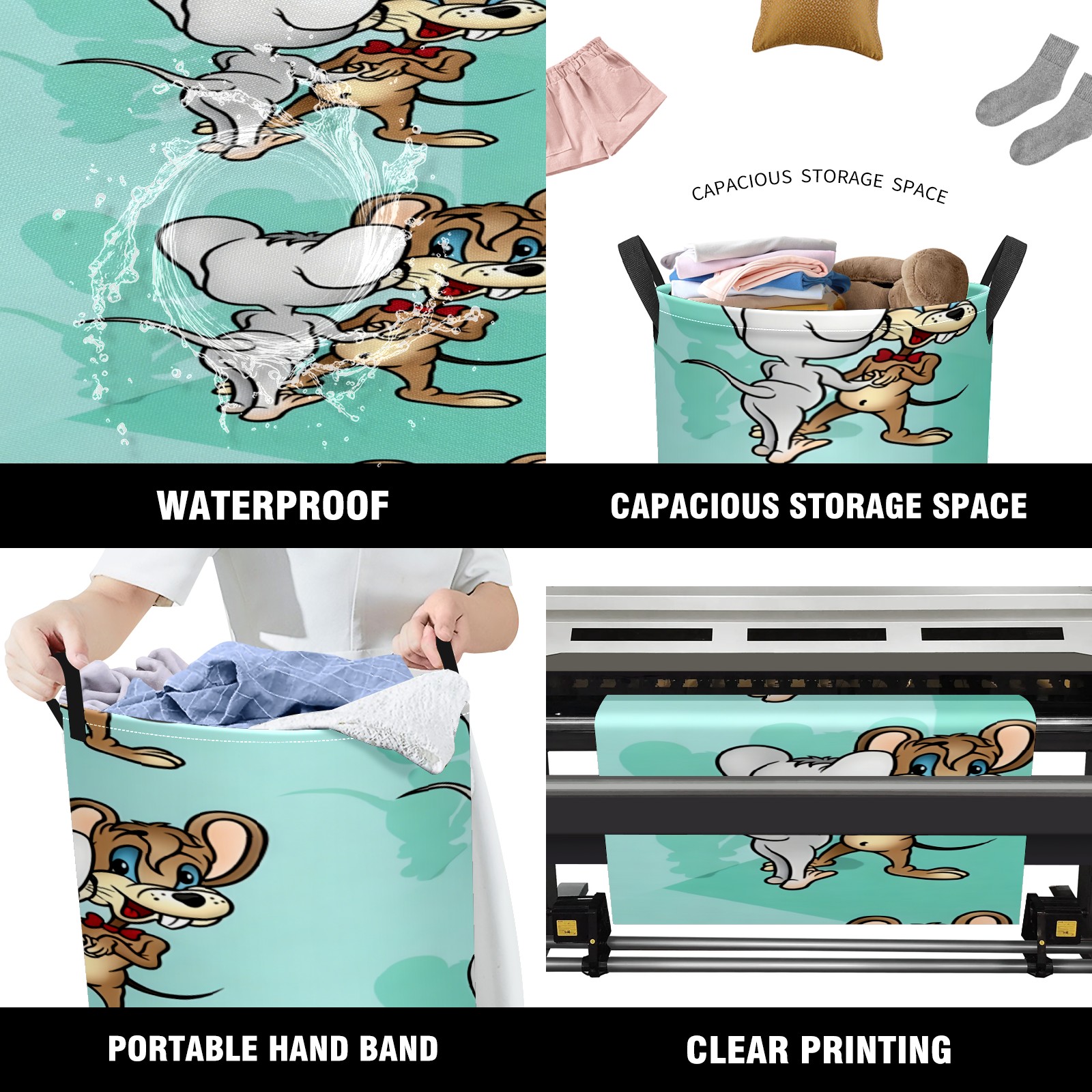 CAPACIOUS STORAGE SPACE

WATERPROOF

CAPACIOUS STORAGE SPACE

PORTABLE HAND BAND

CLEAR PRINTING