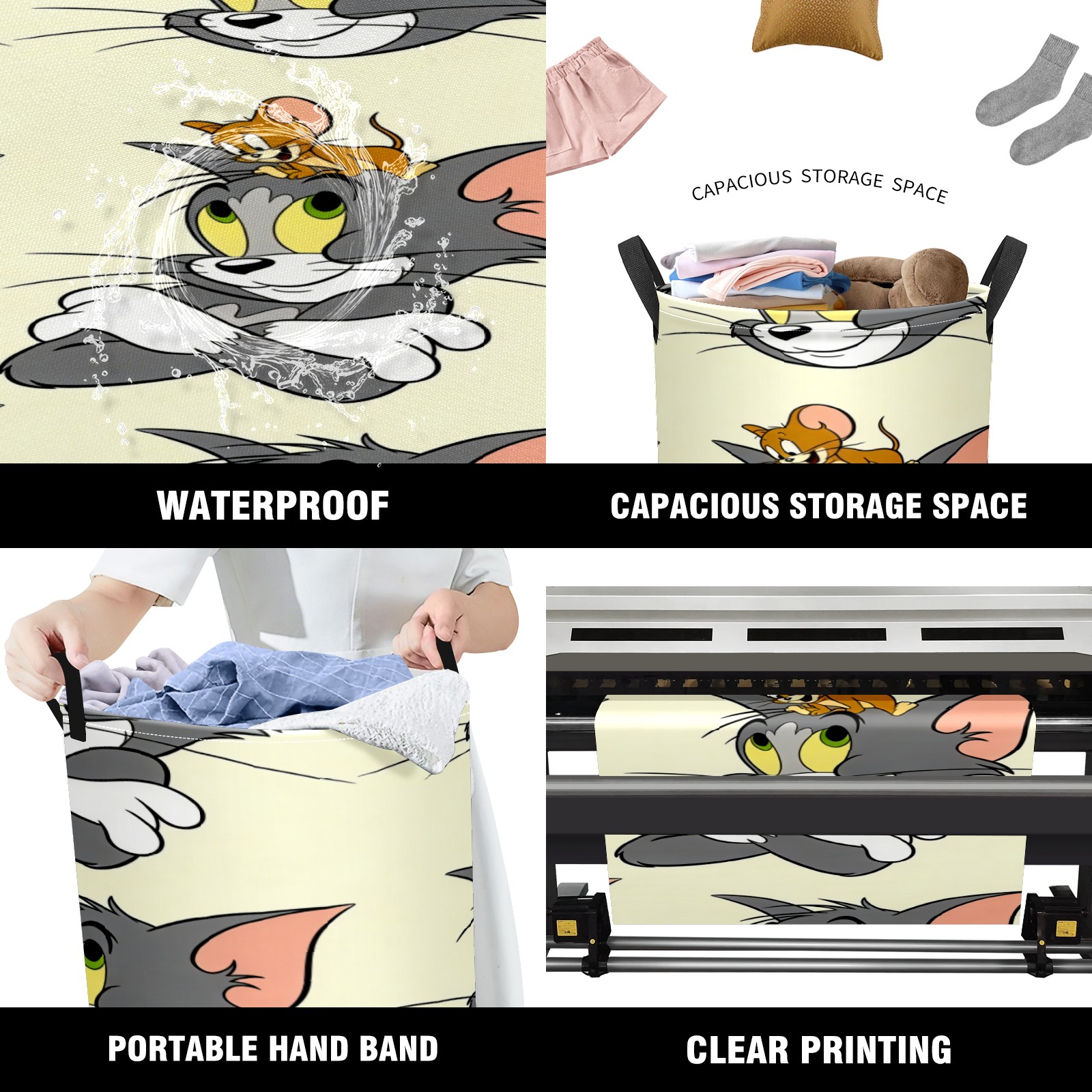 CAPACIOUS STORAGE SPACE

WATERPROOF

CAPACIOUS STORAGE SPACE

PORTABLE HAND BAND

CLEAR PRINTING