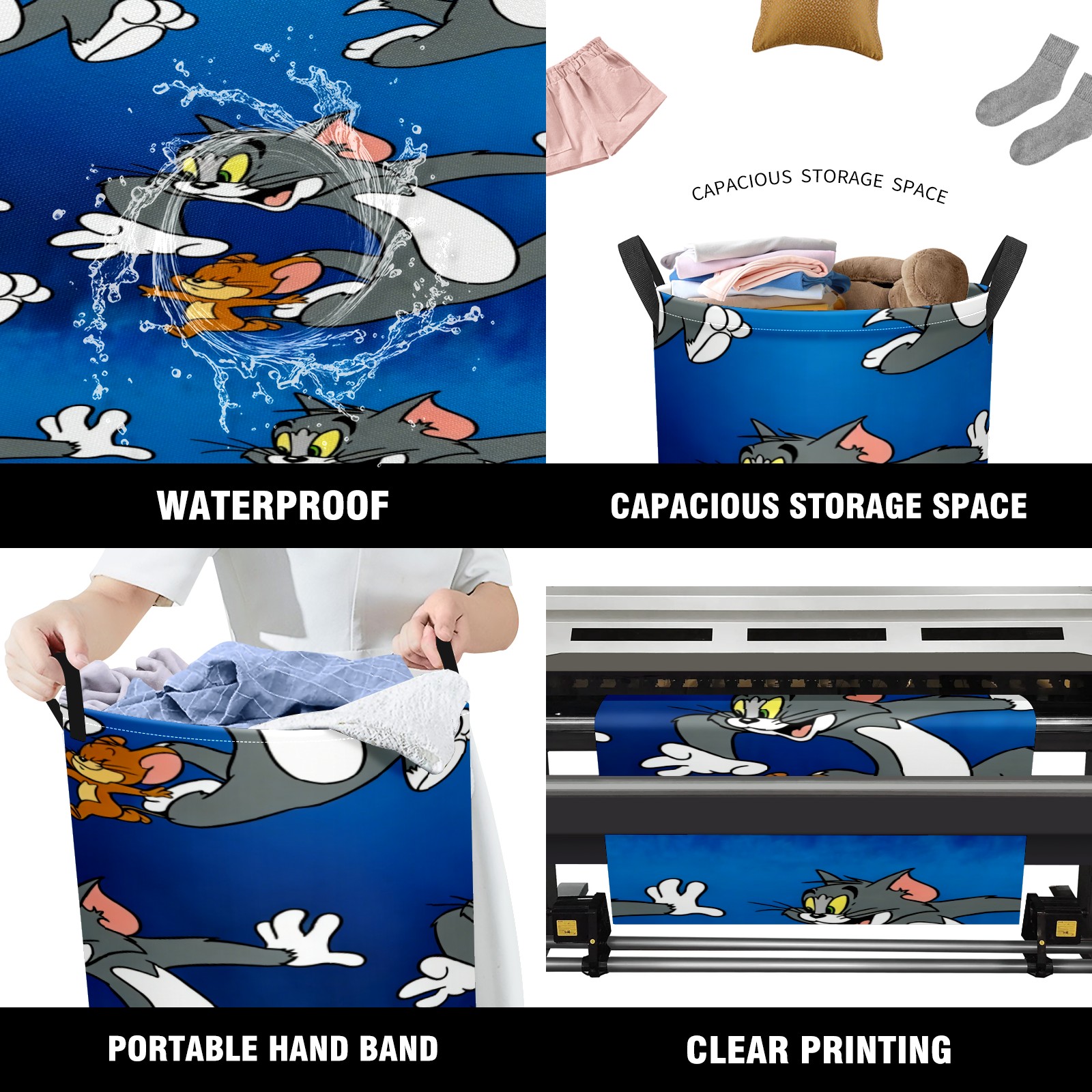 CAPACIOUS STORAGE SPACE

WATERPROOF

CAPACIOUS STORAGE SPACE

PORTABLE HAND BAND

CLEAR PRINTING