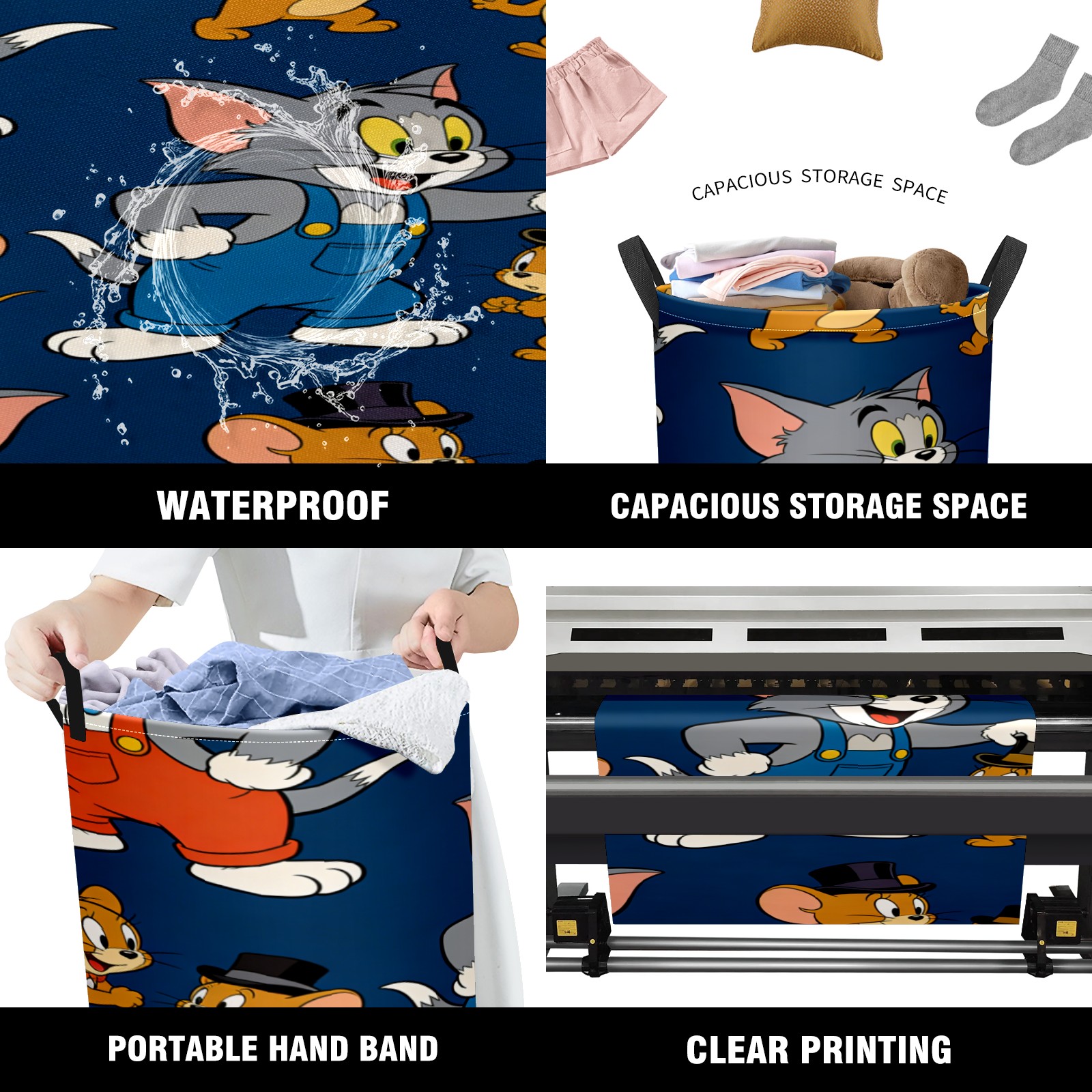 CAPACIOUS STORAGE SPACE

WATERPROOF

CAPACIOUS STORAGE SPACE

PORTABLE HAND BAND

CLEAR PRINTING