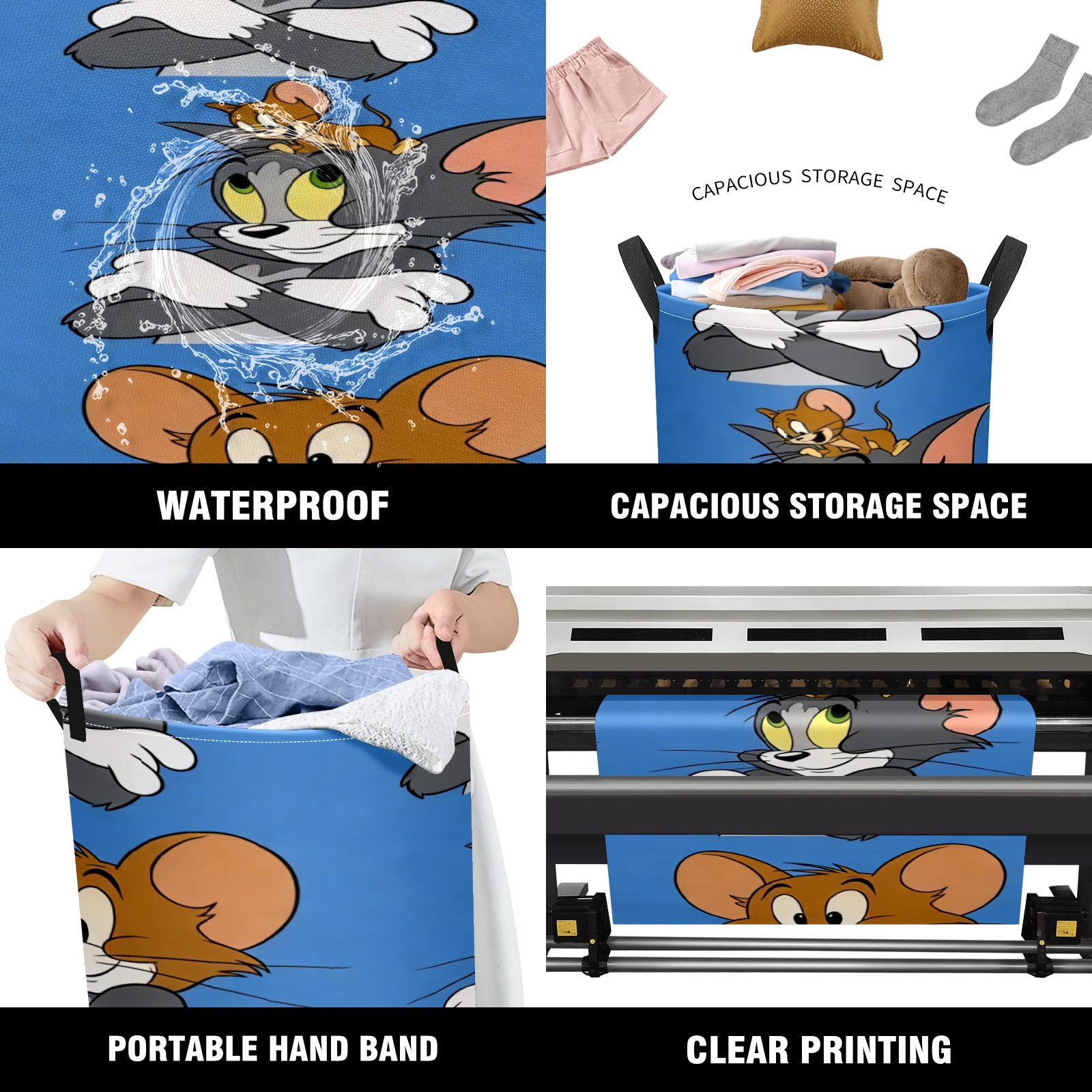 CAPACIOUS STORAGE SPACE

WATERPROOF

CAPACIOUS STORAGE SPACE

PORTABLE HAND BAND

CLEAR PRINTING