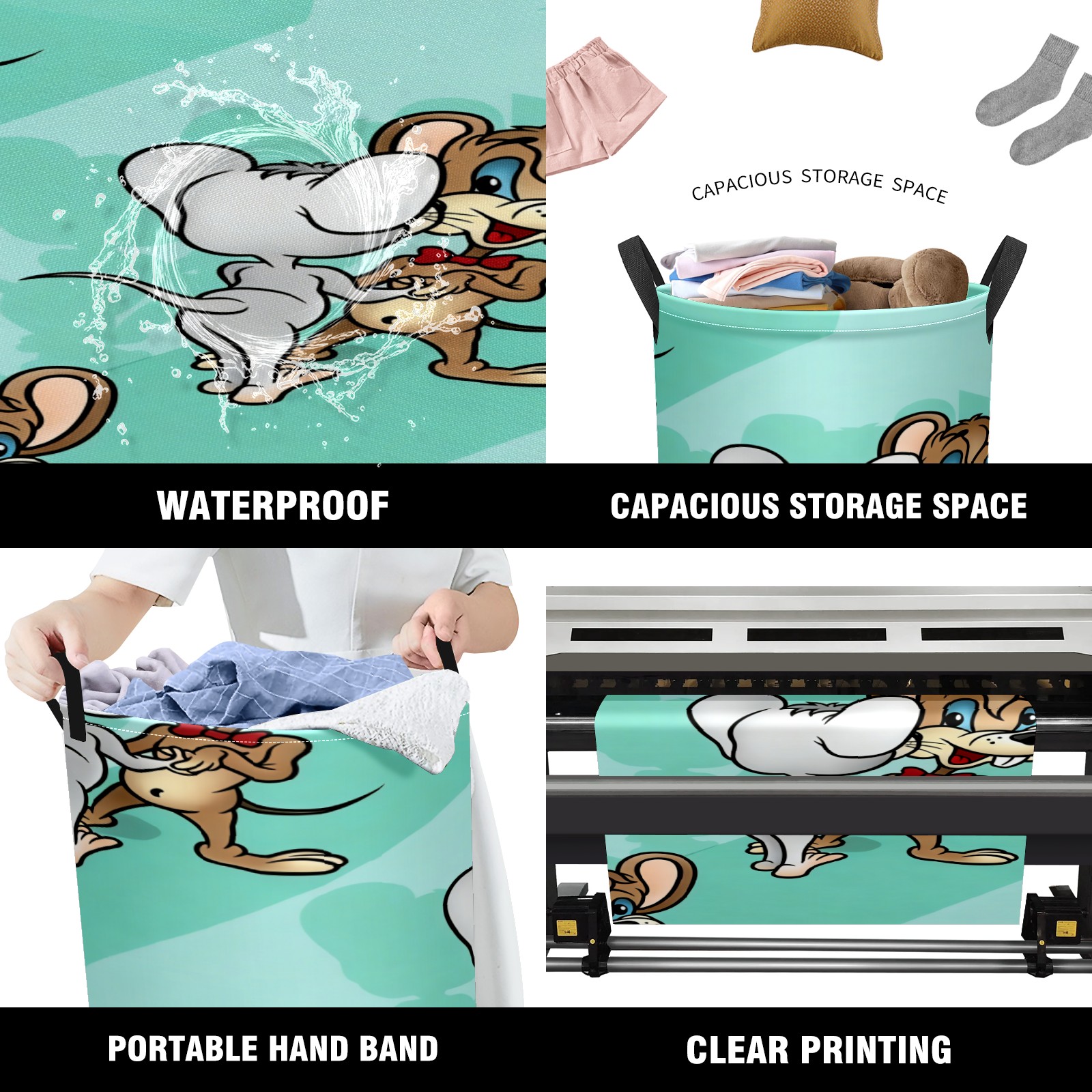 CAPACIOUS STORAGE SPACE

WATERPROOF

CAPACIOUS STORAGE SPACE

PORTABLE HAND BAND

CLEAR PRINTING