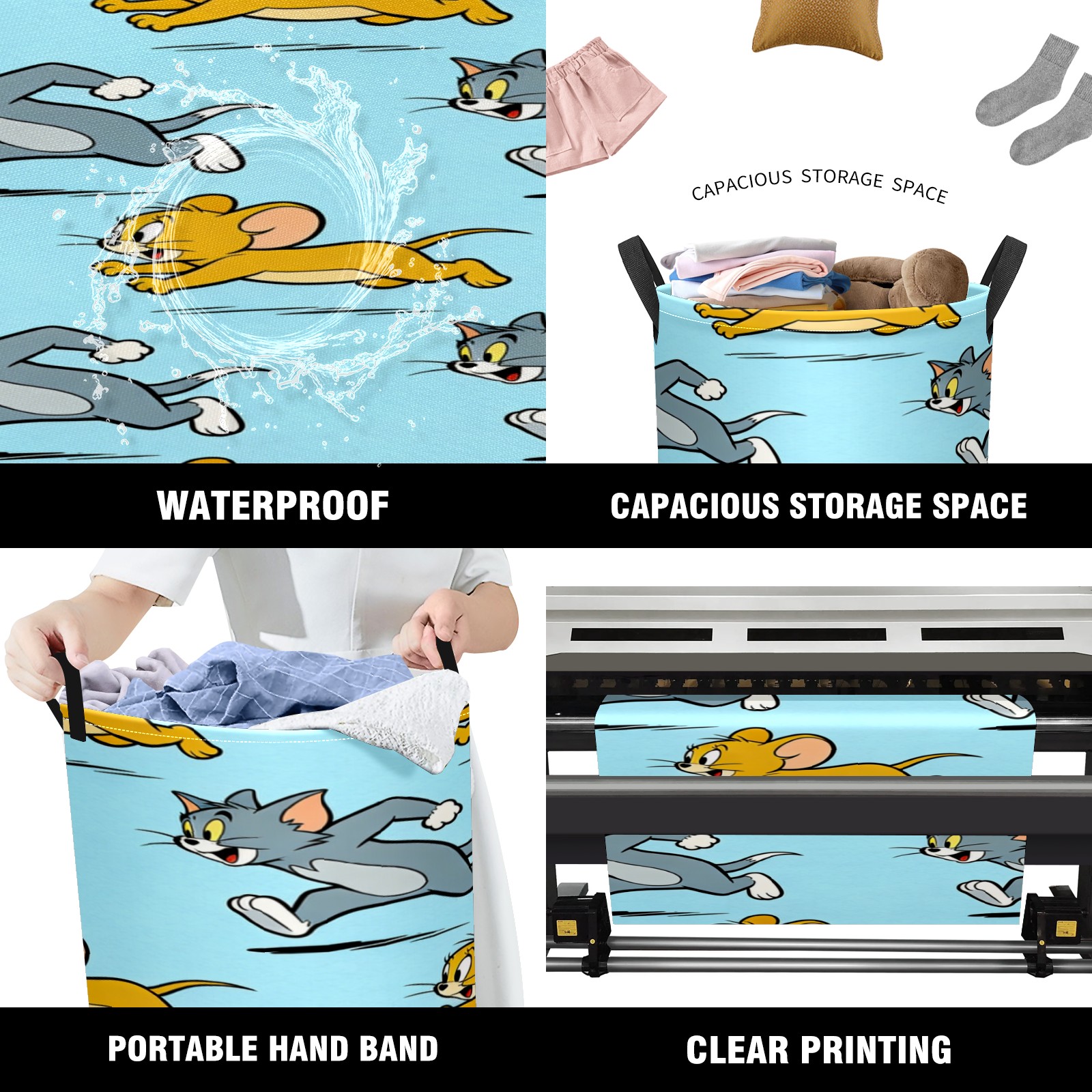 CAPACIOUS STORAGE SPACE

WATERPROOF

CAPACIOUS STORAGE SPACE

PORTABLE HAND BAND

CLEAR PRINTING