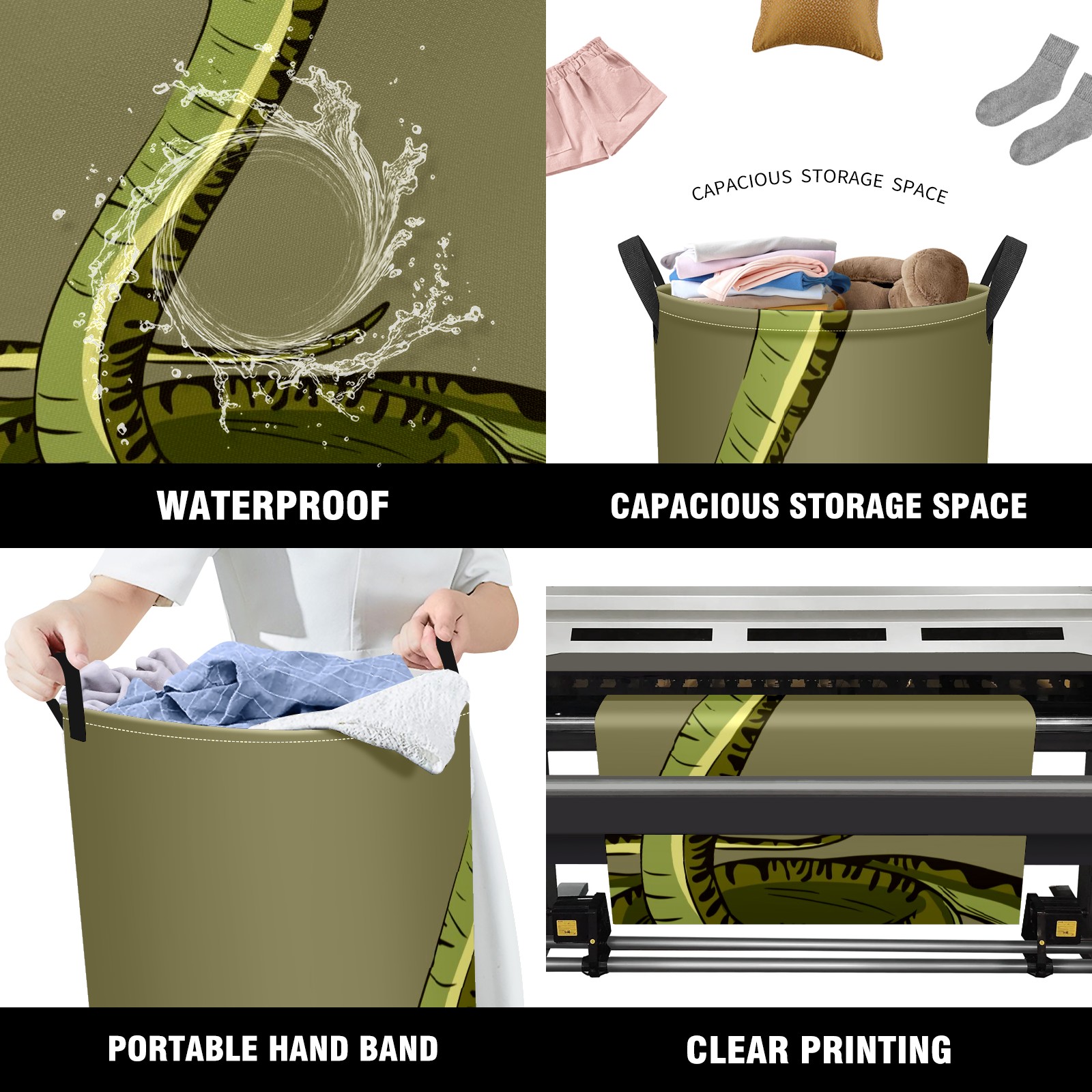 CAPACIOUS STORAGE SPACE

WATERPROOF

CAPACIOUS STORAGE SPACE

PORTABLE HAND BAND

CLEAR PRINTING