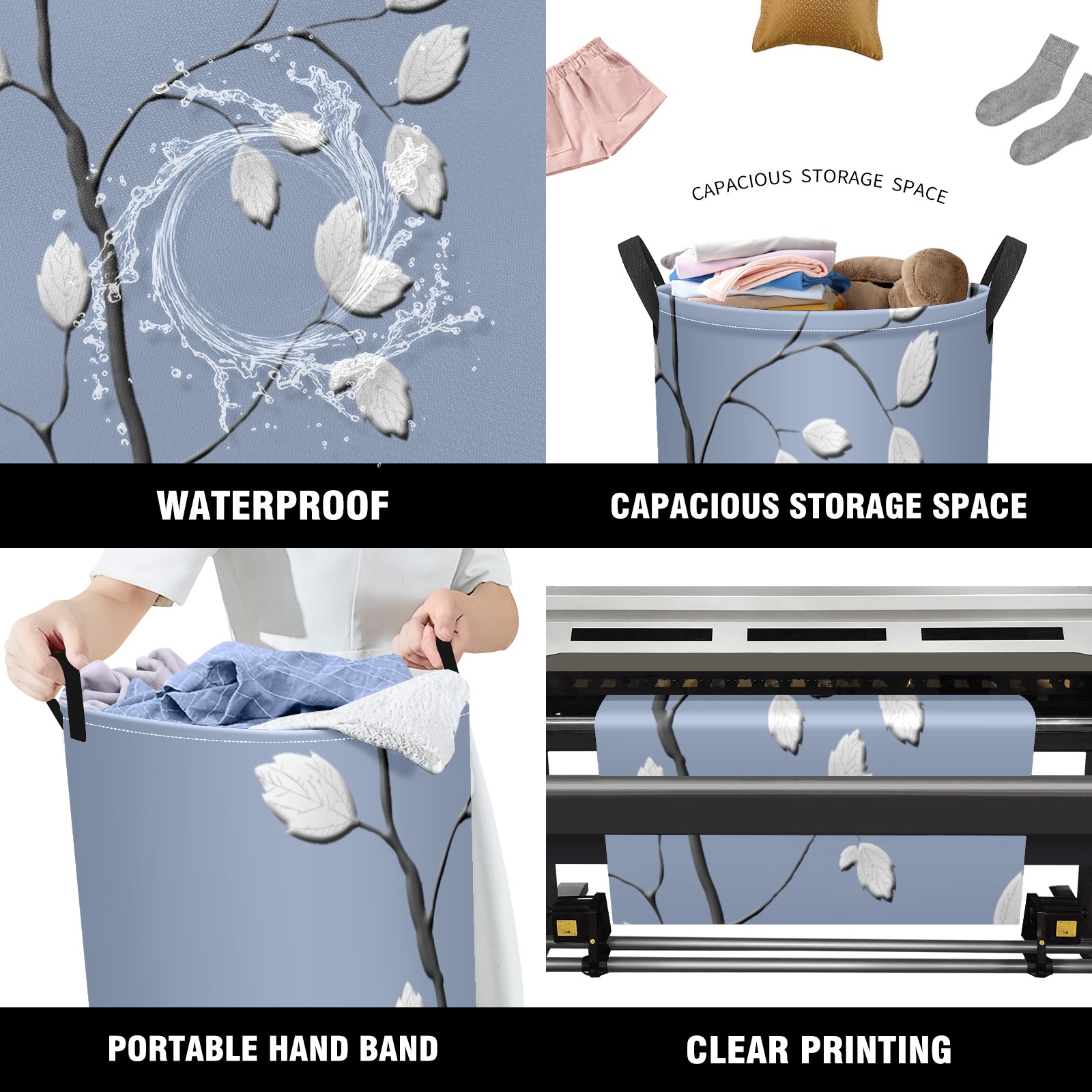 CAPACIOUS STORAGE SPACE

WATERPROOF

CAPACIOUS STORAGE SPACE

PORTABLE HAND BAND

CLEAR PRINTING