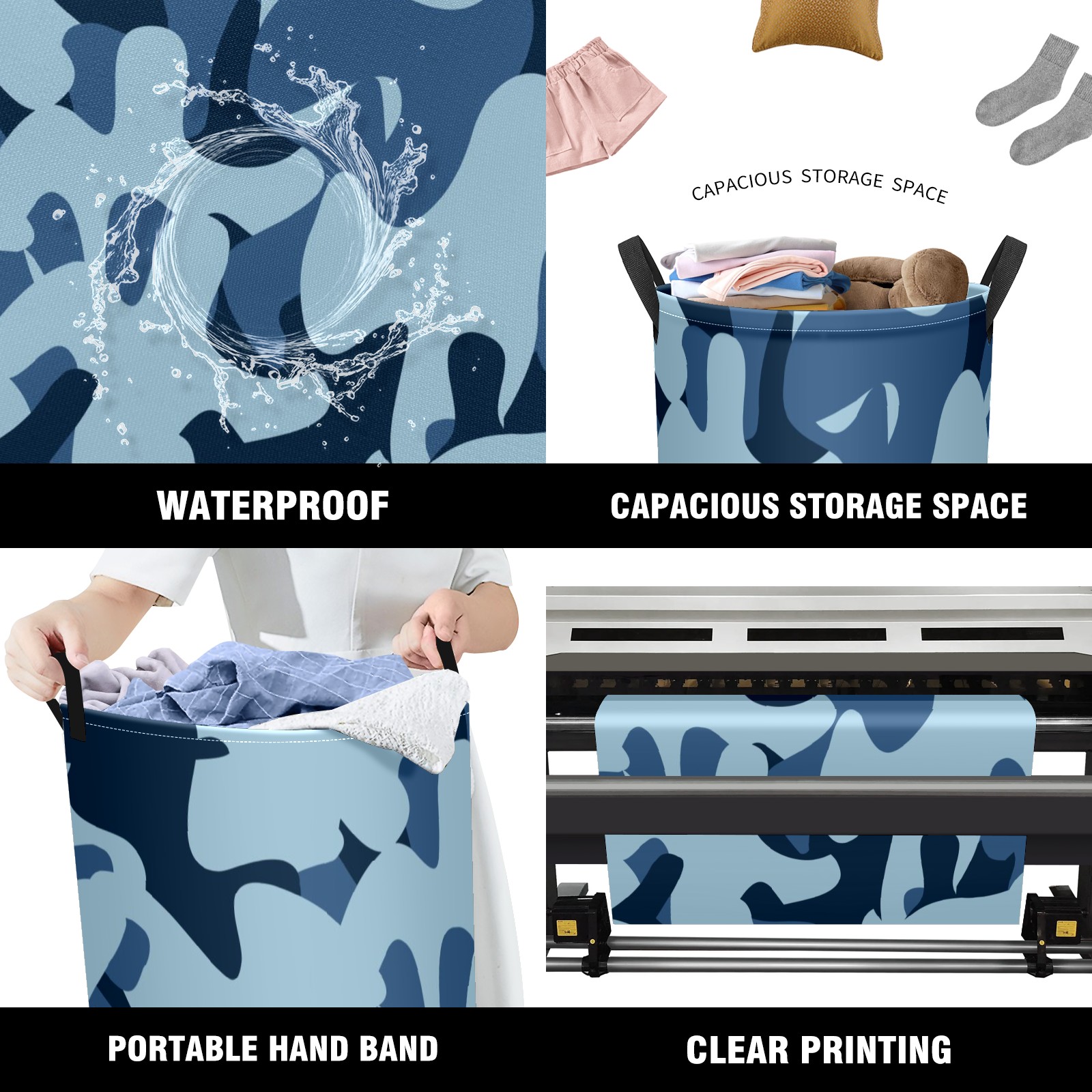 CAPACIOUS STORAGE SPACE

WATERPROOF

CAPACIOUS STORAGE SPACE

PORTABLE HAND BAND

CLEAR PRINTING