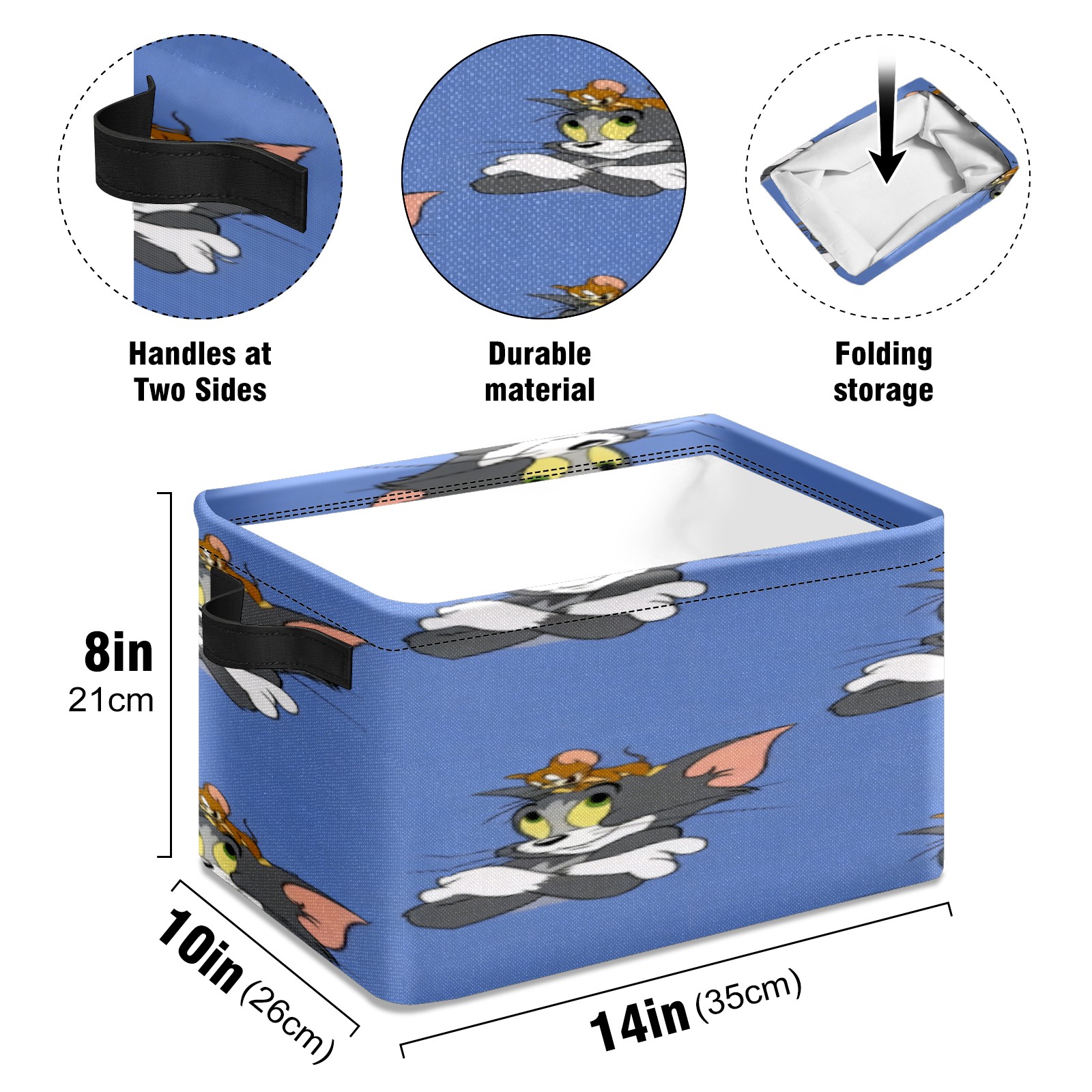 Handles at Two Sides

Durable material

Folding storage

8in
21cm

10in (26cm)

14in (35cm)