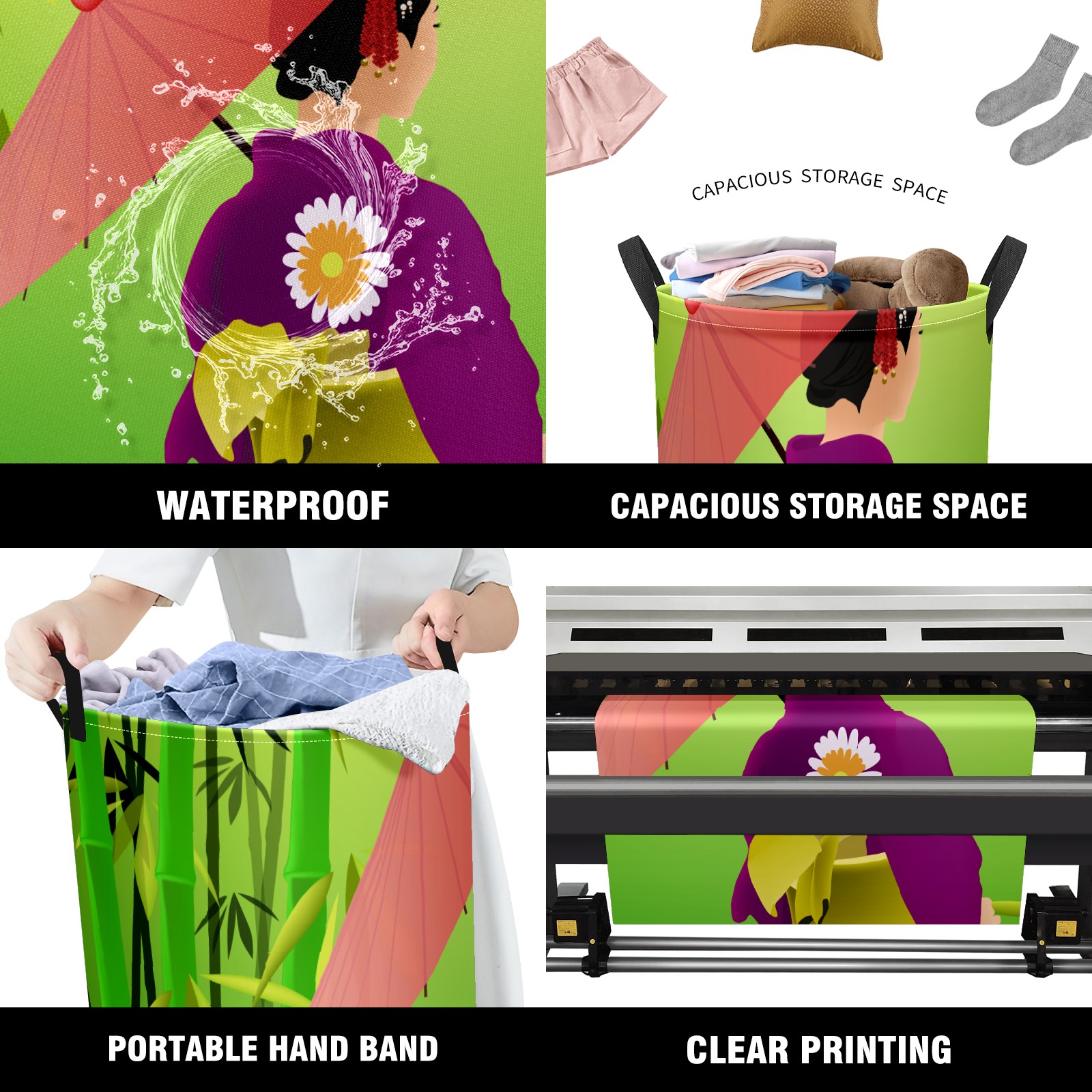 CAPACIOUS STORAGE SPACE

WATERPROOF

CAPACIOUS STORAGE SPACE

PORTABLE HAND BAND

CLEAR PRINTING