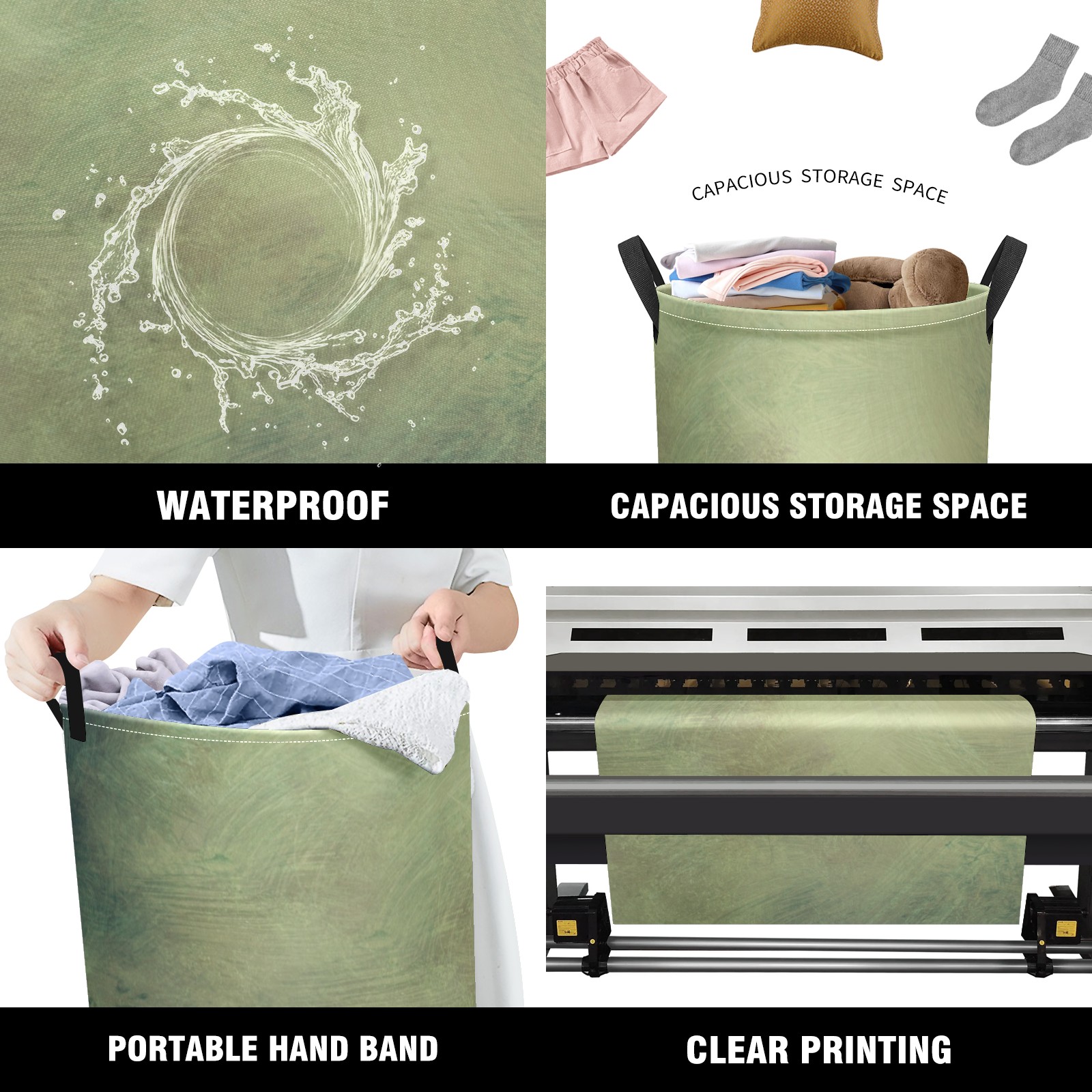 CAPACIOUS STORAGE SPACE

WATERPROOF

CAPACIOUS STORAGE SPACE

PORTABLE HAND BAND

CLEAR PRINTING