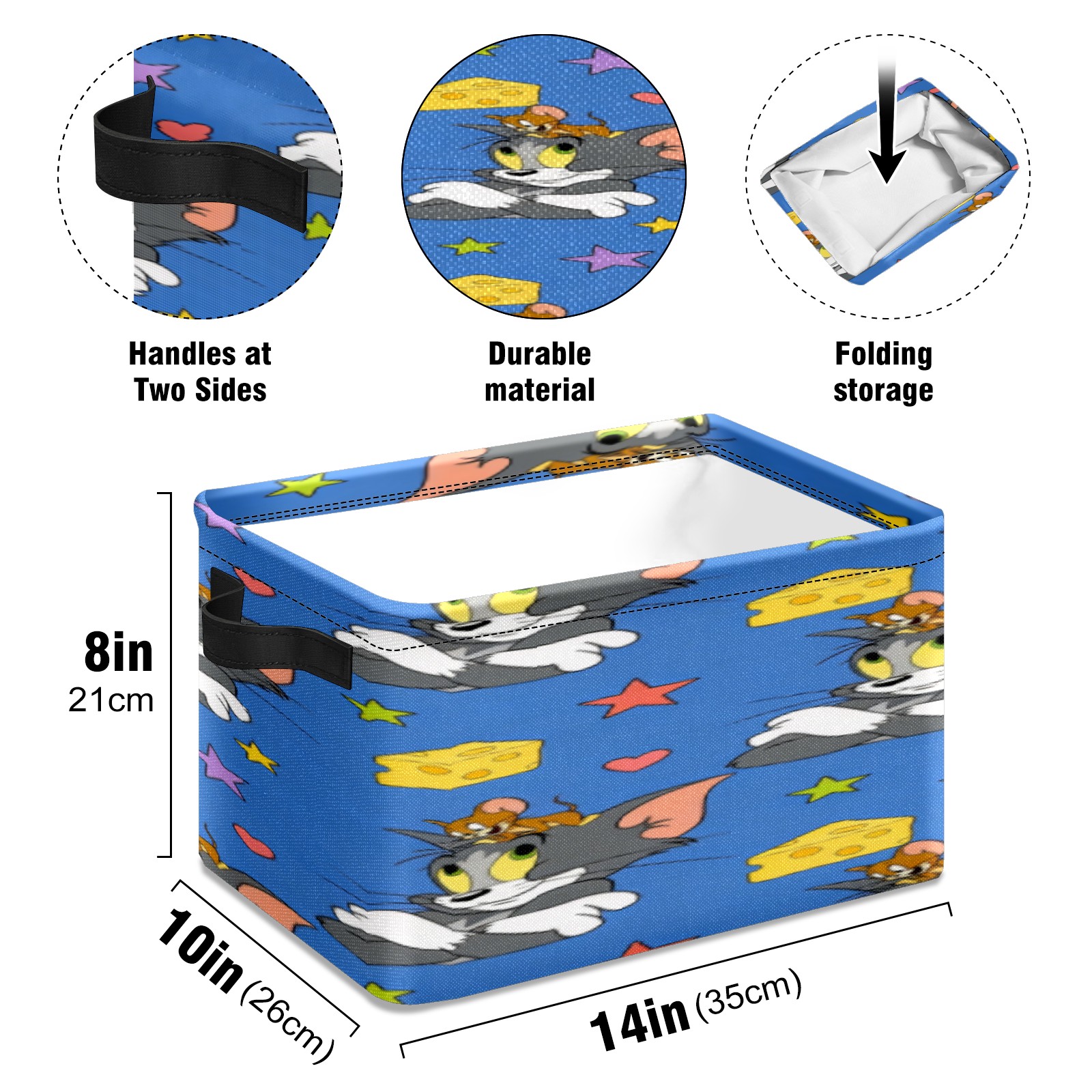 Handles at Two Sides

Durable material

Folding storage

8in
21cm

10in (26cm)

14in (35cm)