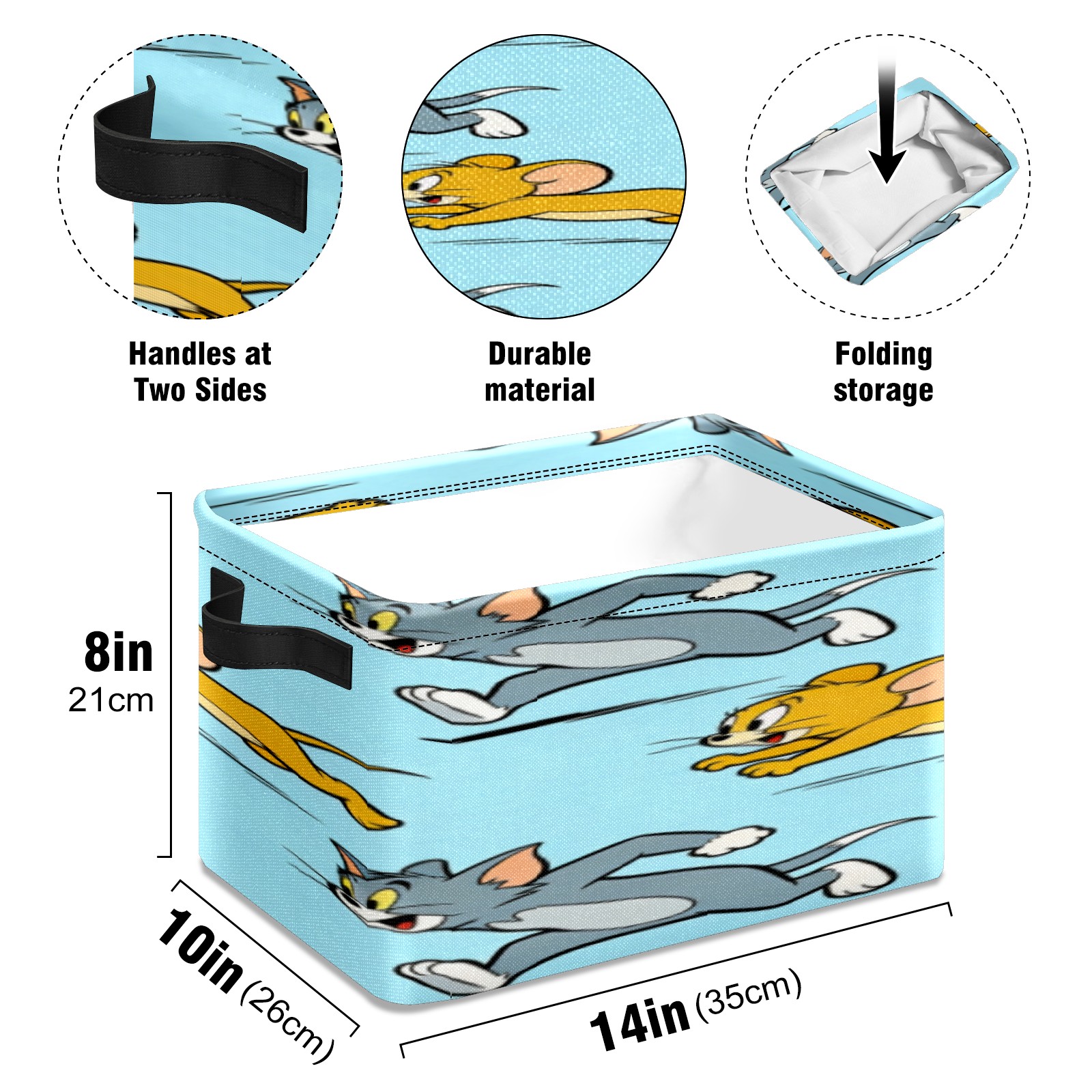 Handles at Two Sides

Durable material

Folding storage

8in
21cm

10in (26cm)

14in (35cm)