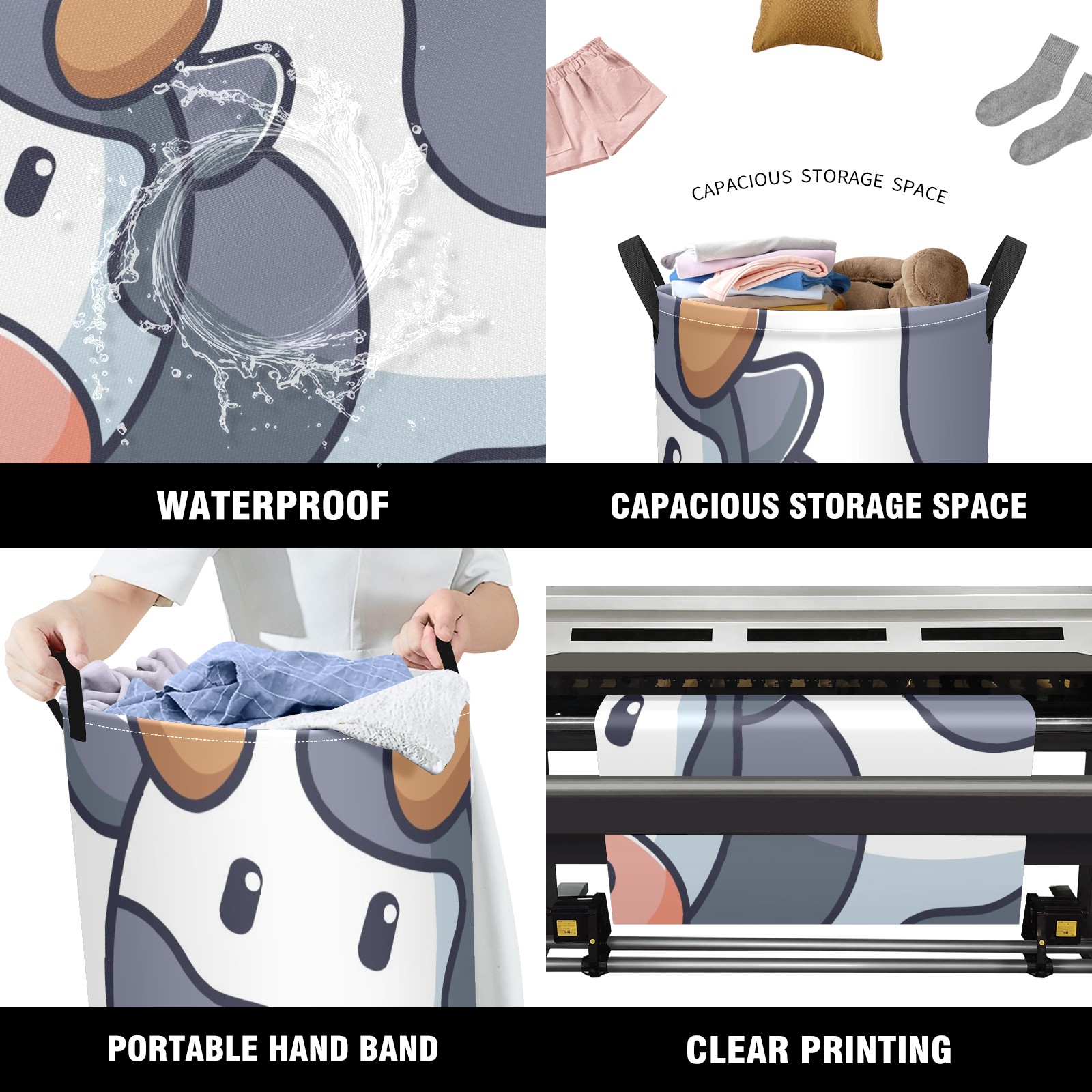 CAPACIOUS STORAGE SPACE

WATERPROOF

CAPACIOUS STORAGE SPACE

PORTABLE HAND BAND

CLEAR PRINTING