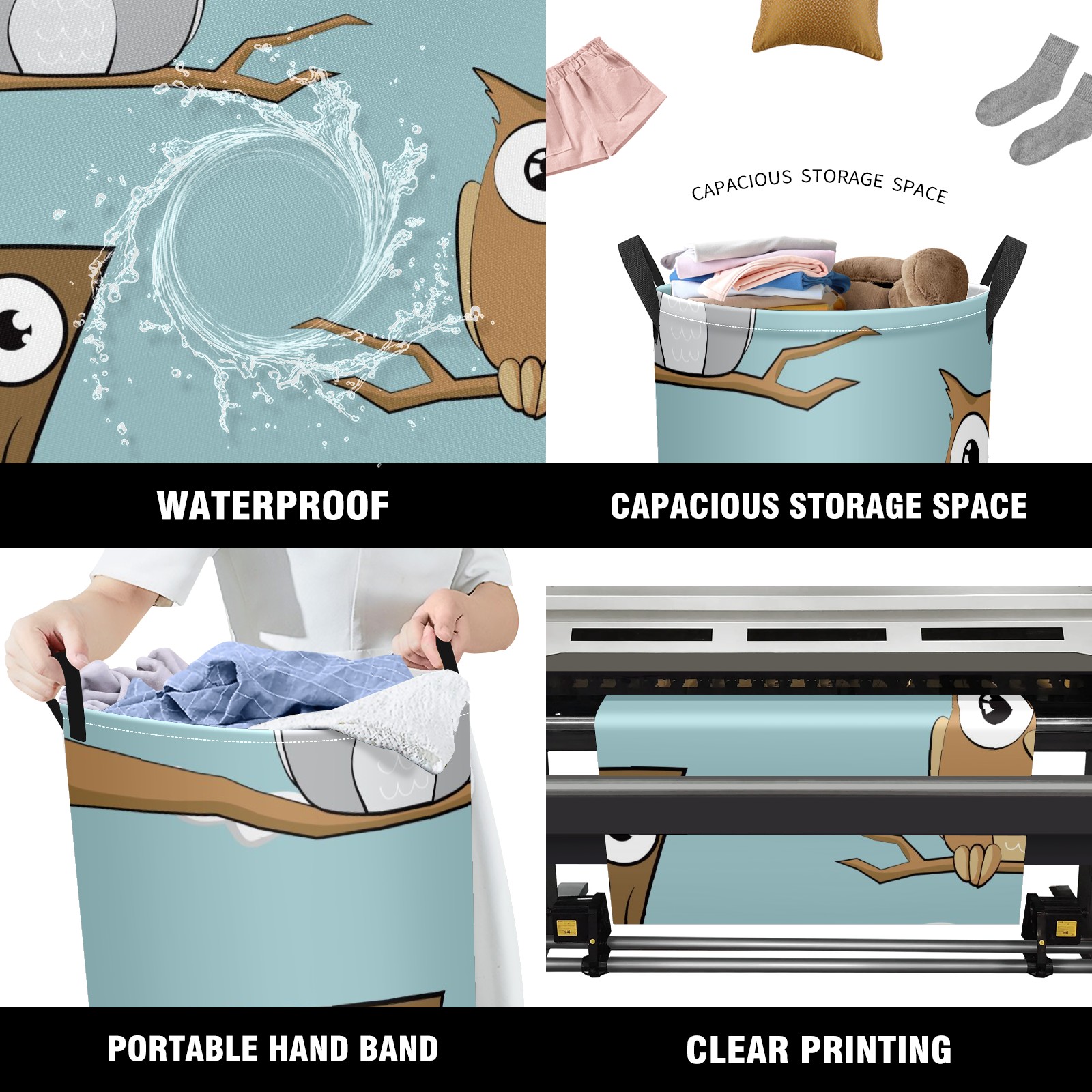 CAPACIOUS STORAGE SPACE

WATERPROOF

CAPACIOUS STORAGE SPACE

PORTABLE HAND BAND

CLEAR PRINTING