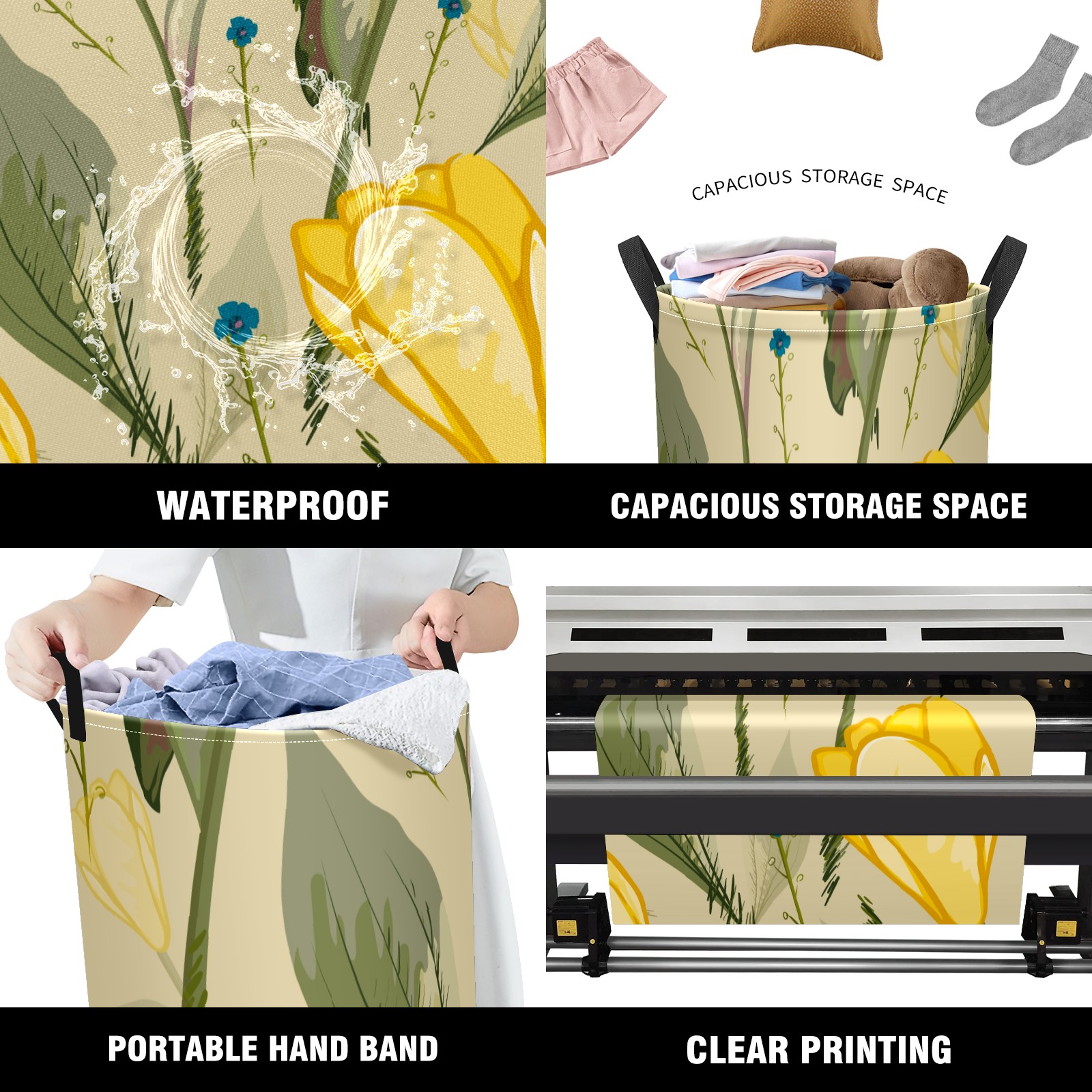 CAPACIOUS STORAGE SPACE

WATERPROOF

CAPACIOUS STORAGE SPACE

PORTABLE HAND BAND

CLEAR PRINTING