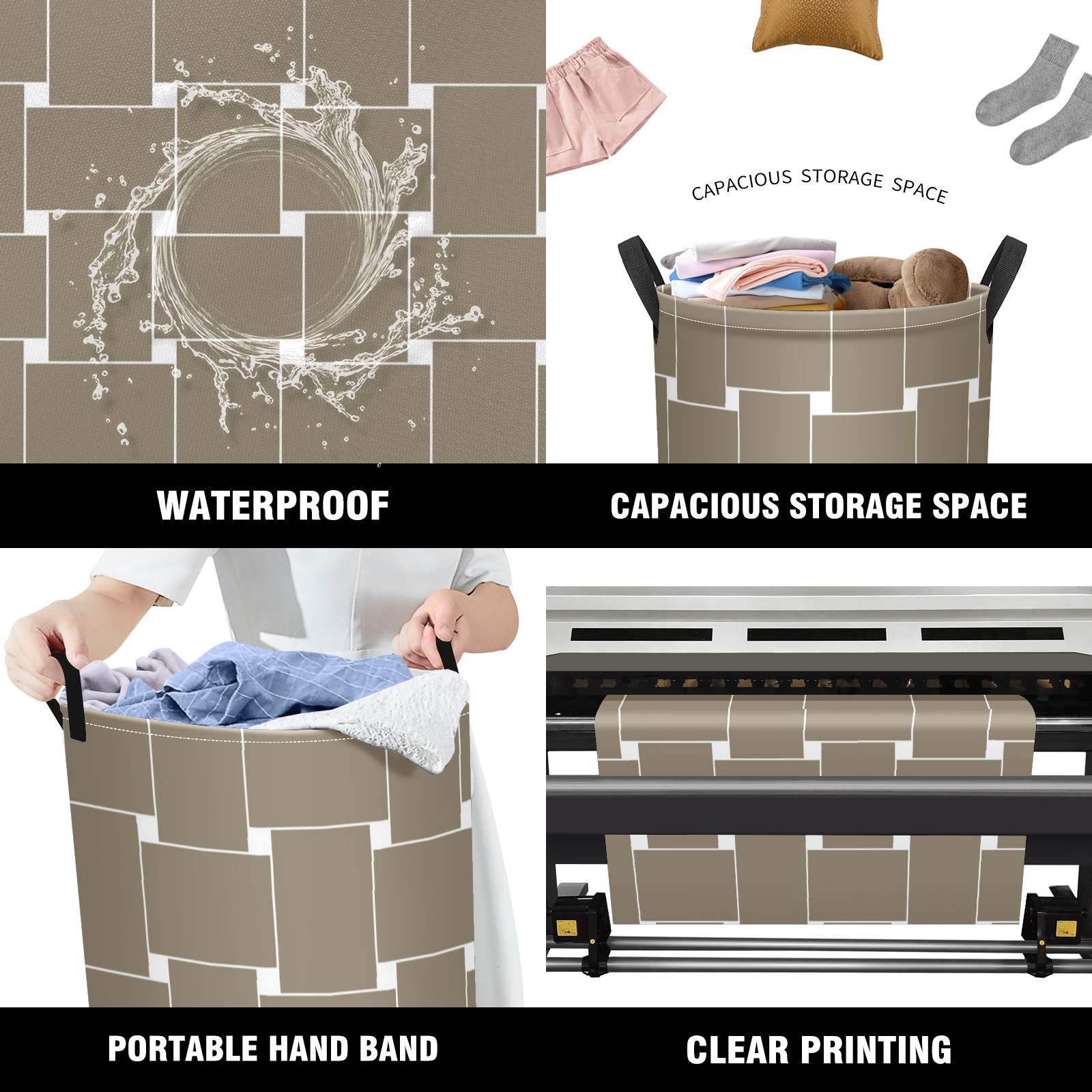 CAPACIOUS STORAGE SPACE

WATERPROOF

CAPACIOUS STORAGE SPACE

PORTABLE HAND BAND

CLEAR PRINTING