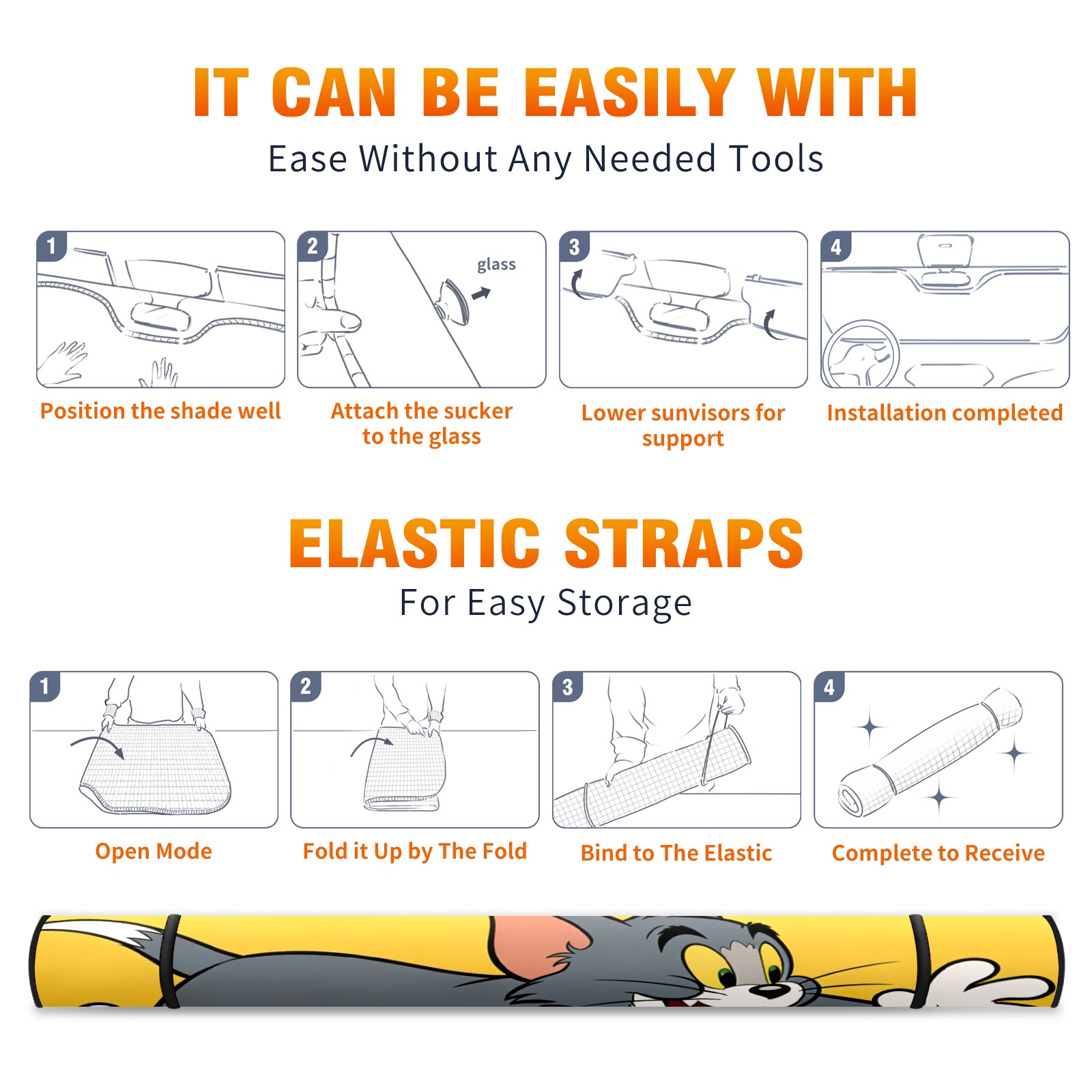 IT CAN BE EASILY WITH
Ease Without Any Needed Tools

1
Position the shade well

2
glass
Attach the sucker to the glass

3
Lower sunvisors for support

4
Installation completed

ELASTIC STRAPS
For Easy Storage

1
Open Mode

2
Fold it Up by The Fold

3
Bind to The Elastic

4
Complete to Receive