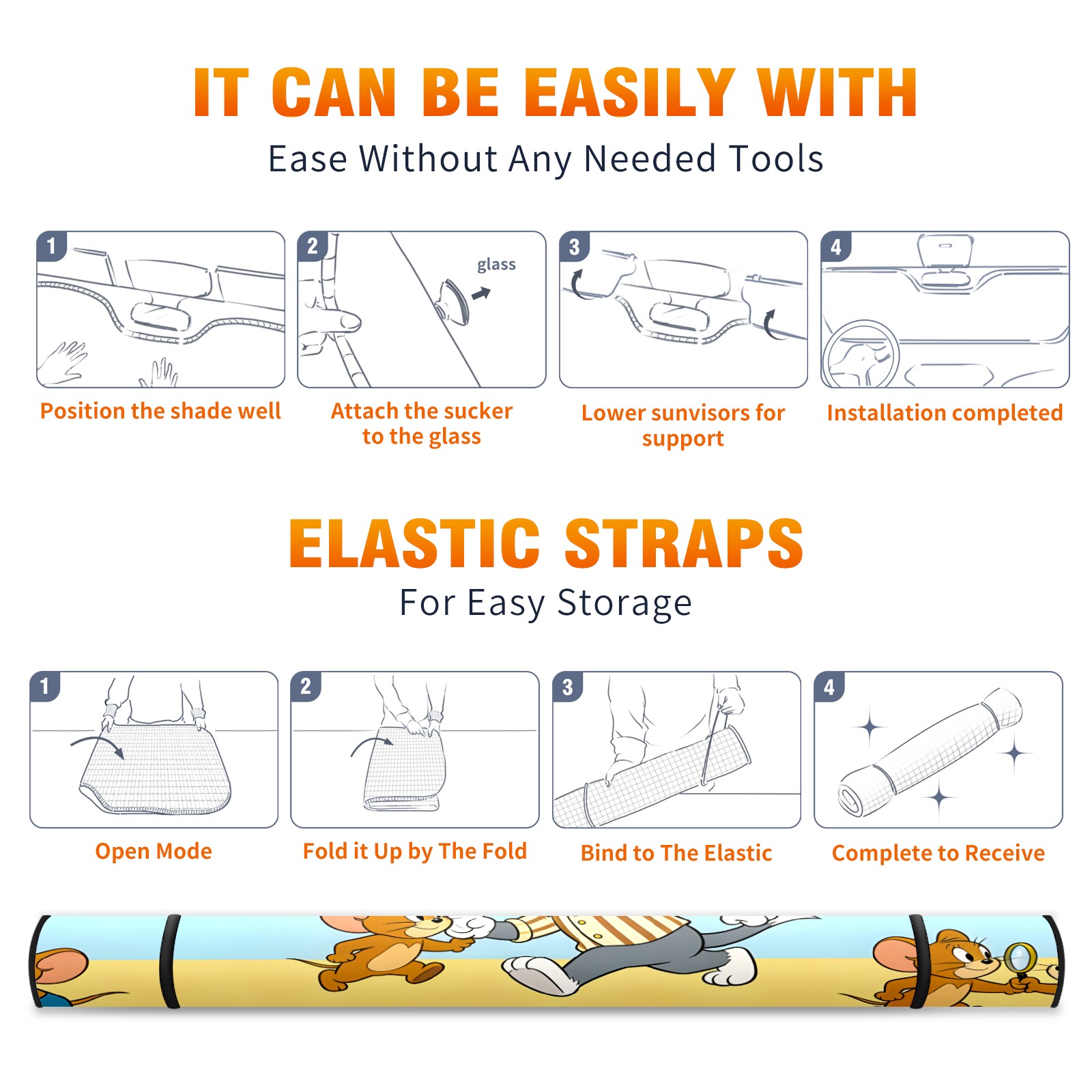 IT CAN BE EASILY WITH
Ease Without Any Needed Tools

1
Position the shade well

2
glass
Attach the sucker to the glass

3
Lower sunvisors for support

4
Installation completed

ELASTIC STRAPS
For Easy Storage

1
Open Mode

2
Fold it Up by The Fold

3
Bind to The Elastic

4
Complete to Receive