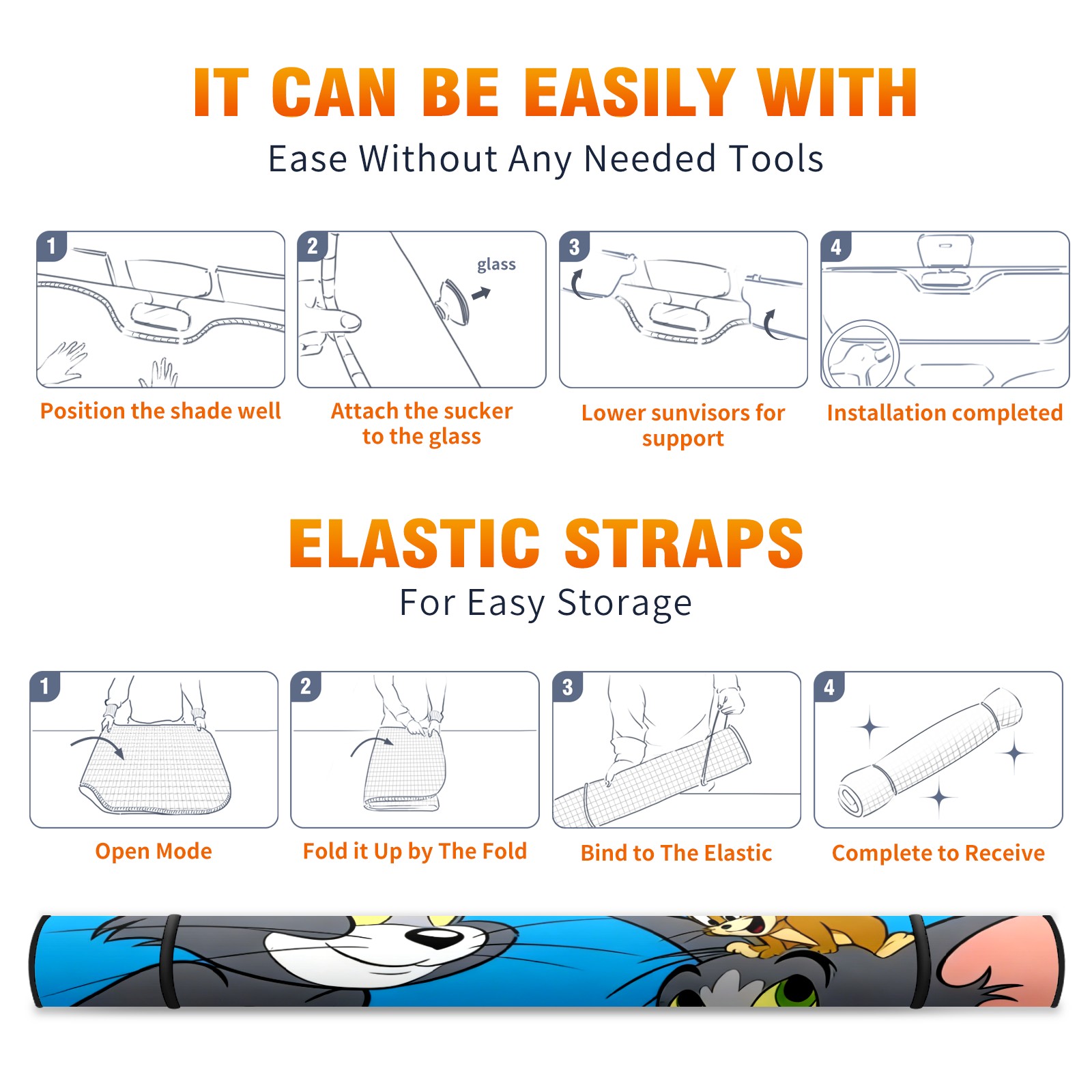 IT CAN BE EASILY WITH

Ease Without Any Needed Tools

1

Position the shade well

2

glass

Attach the sucker to the glass

3

Lower sunvisors for support

4

Installation completed

ELASTIC STRAPS

For Easy Storage

1

Open Mode

2

Fold it Up by The Fold

3

Bind to The Elastic

4

Complete to Receive