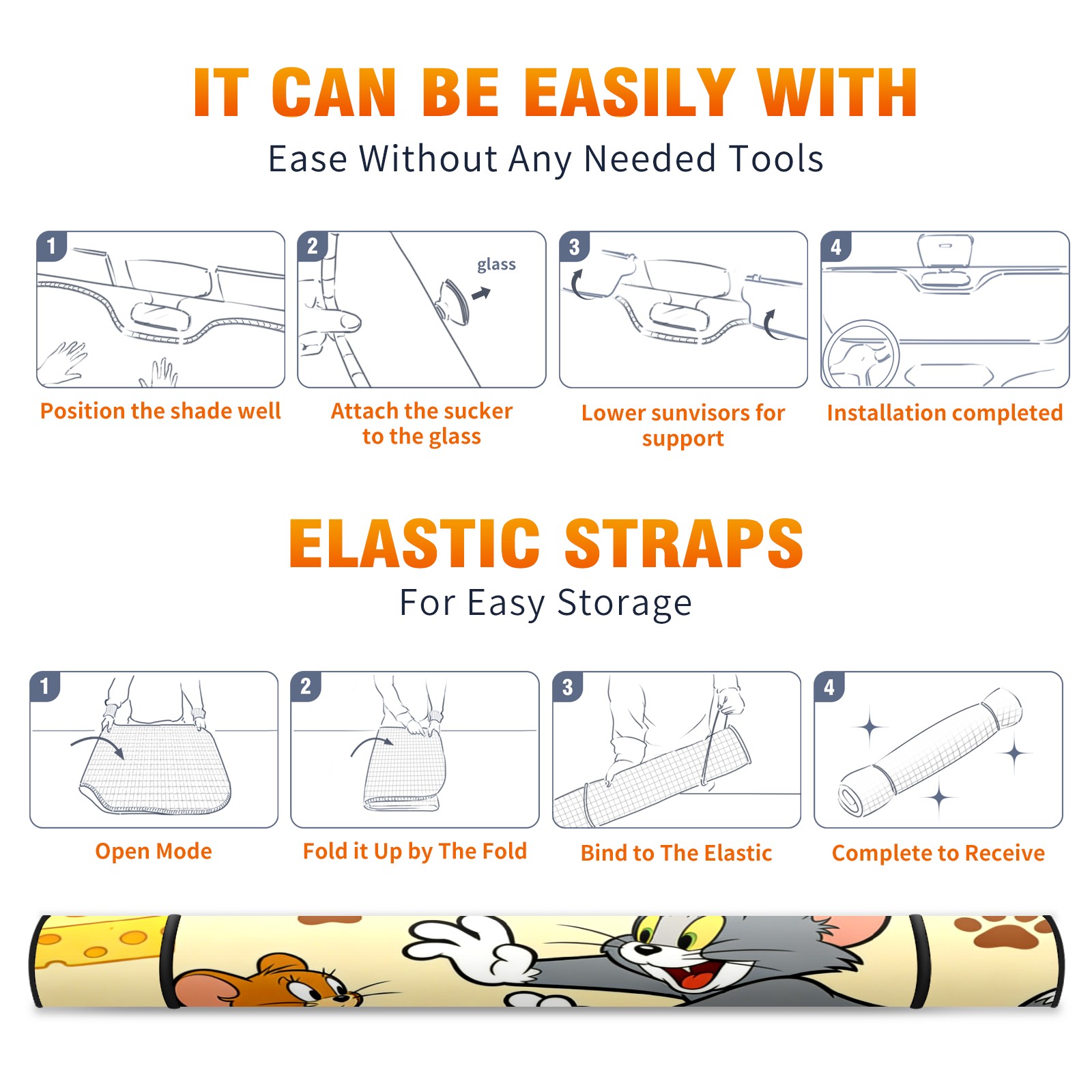 IT CAN BE EASILY WITH
Ease Without Any Needed Tools

1
Position the shade well

2
glass
Attach the sucker to the glass

3
Lower sunvisors for support

4
Installation completed

ELASTIC STRAPS
For Easy Storage

1
Open Mode

2
Fold it Up by The Fold

3
Bind to The Elastic

4
Complete to Receive