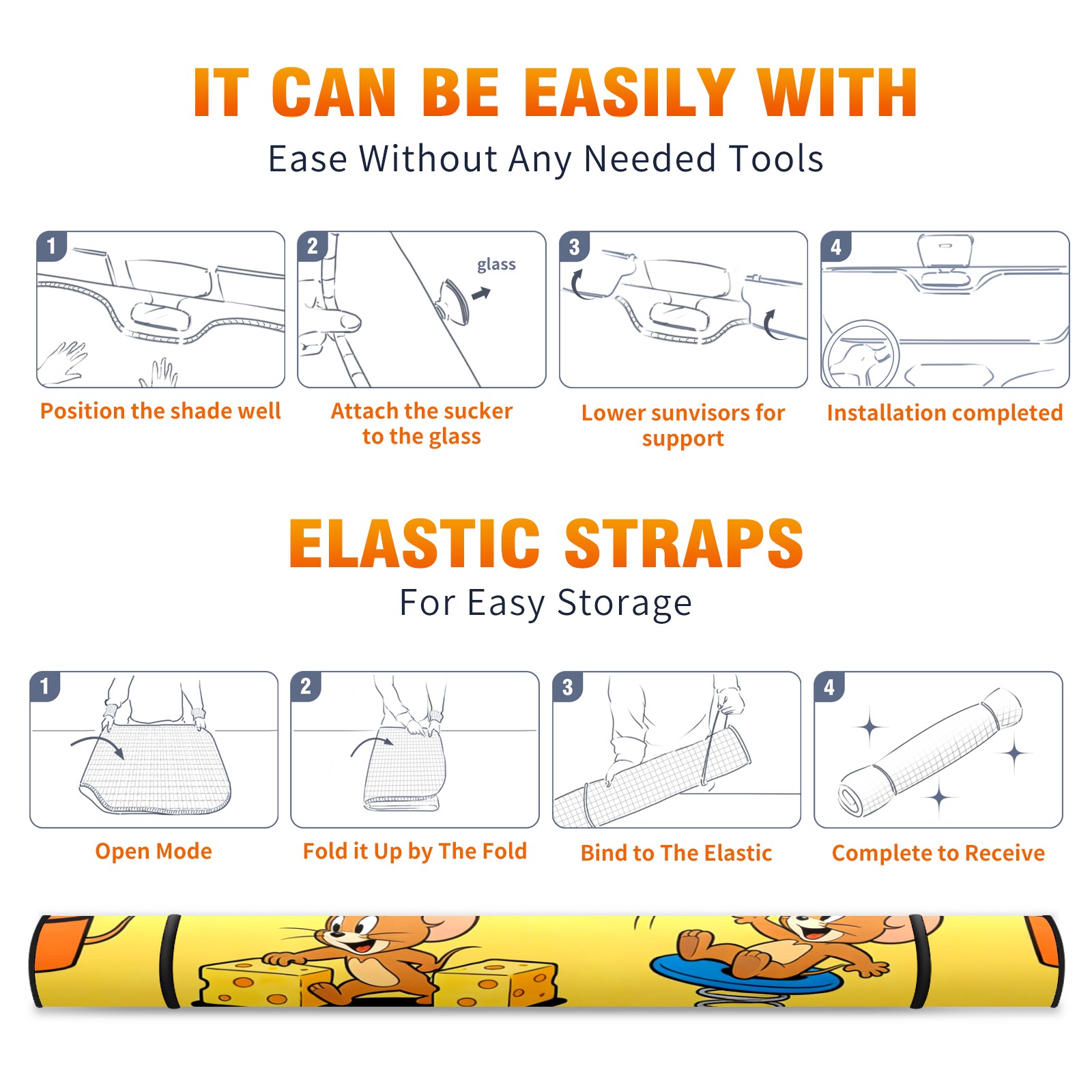 IT CAN BE EASILY WITH

Ease Without Any Needed Tools

1

Position the shade well

2

glass

Attach the sucker to the glass

3

Lower sunvisors for support

4

Installation completed

ELASTIC STRAPS

For Easy Storage

1

Open Mode

2

Fold it Up by The Fold

3

Bind to The Elastic

4

Complete to Receive