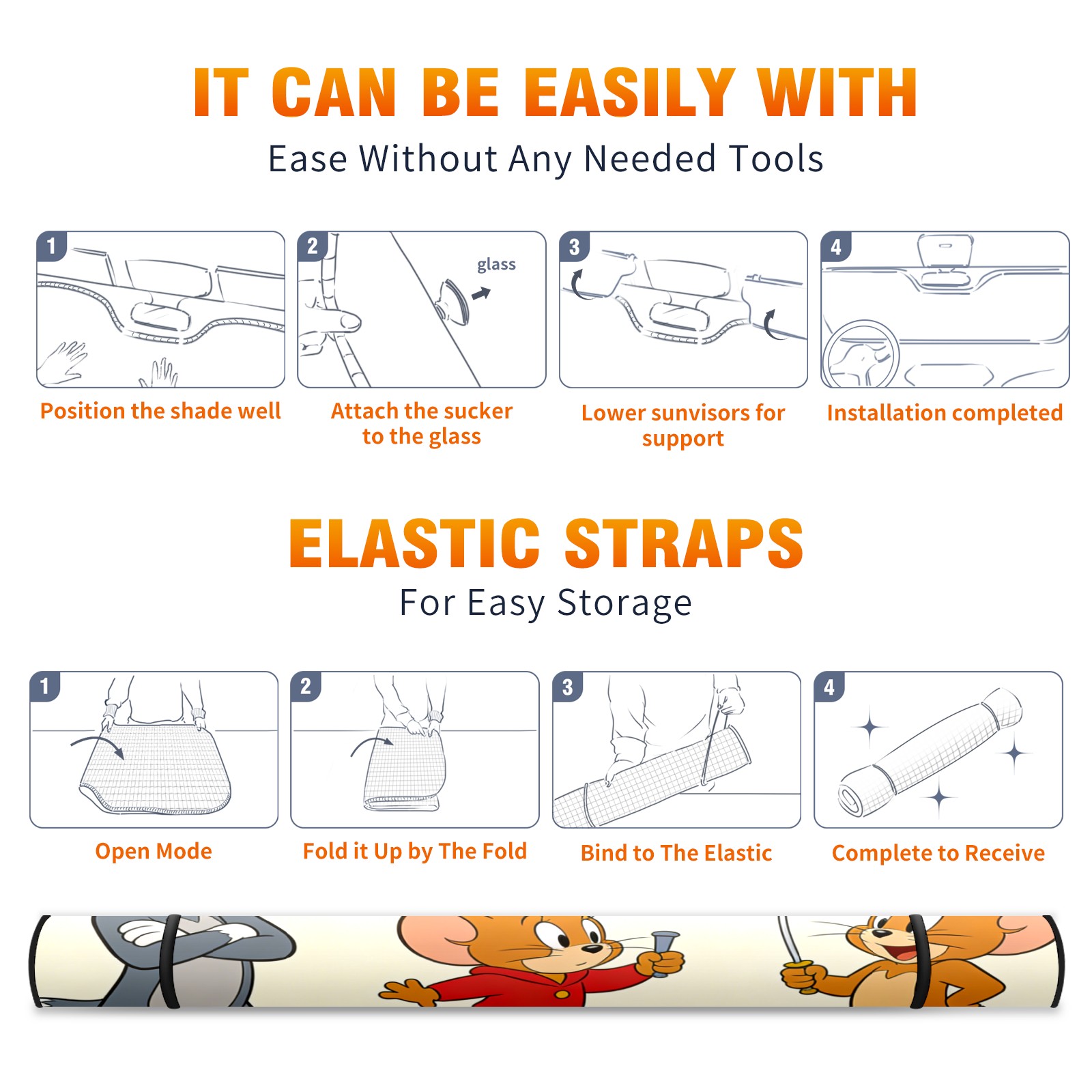 IT CAN BE EASILY WITH

Ease Without Any Needed Tools

1

Position the shade well

2

glass

Attach the sucker to the glass

3

Lower sunvisors for support

4

Installation completed

ELASTIC STRAPS

For Easy Storage

1

Open Mode

2

Fold it Up by The Fold

3

Bind to The Elastic

4

Complete to Receive