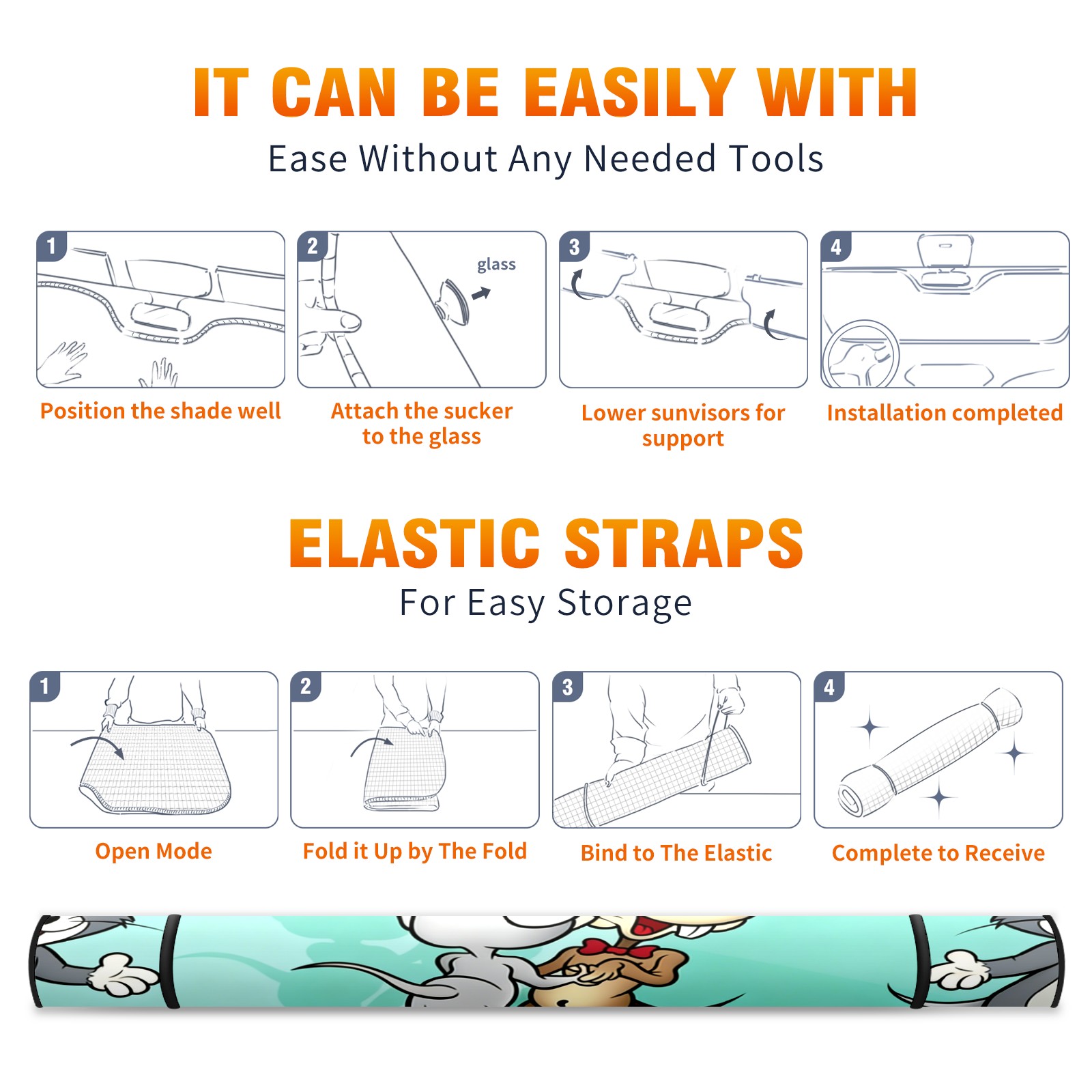 IT CAN BE EASILY WITH

Ease Without Any Needed Tools

1

Position the shade well

2

glass

Attach the sucker to the glass

3

Lower sunvisors for support

4

Installation completed

ELASTIC STRAPS

For Easy Storage

1

Open Mode

2

Fold it Up by The Fold

3

Bind to The Elastic

4

Complete to Receive