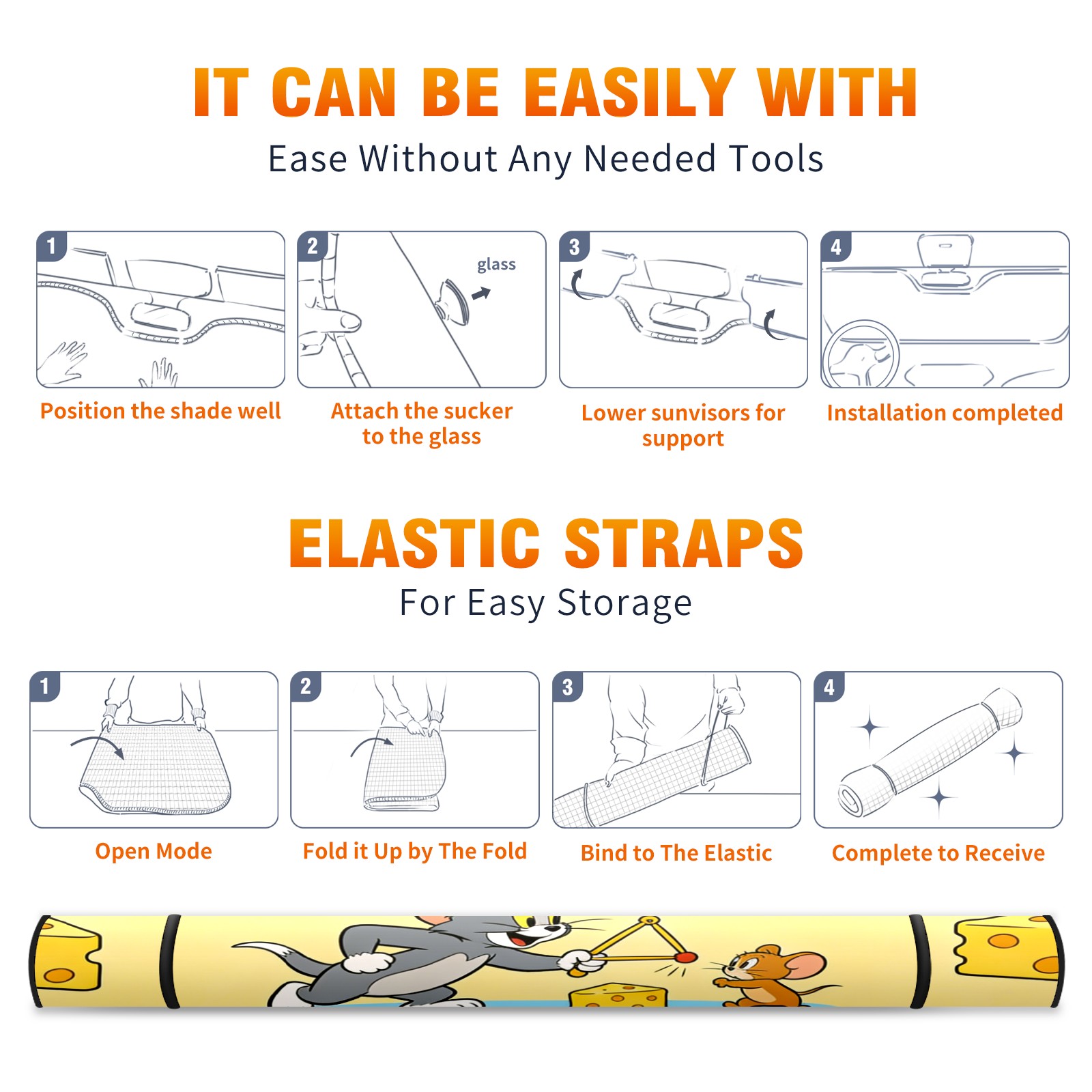 IT CAN BE EASILY WITH
Ease Without Any Needed Tools

1
Position the shade well

2
glass
Attach the sucker to the glass

3
Lower sunvisors for support

4
Installation completed

ELASTIC STRAPS
For Easy Storage

1
Open Mode

2
Fold it Up by The Fold

3
Bind to The Elastic

4
Complete to Receive