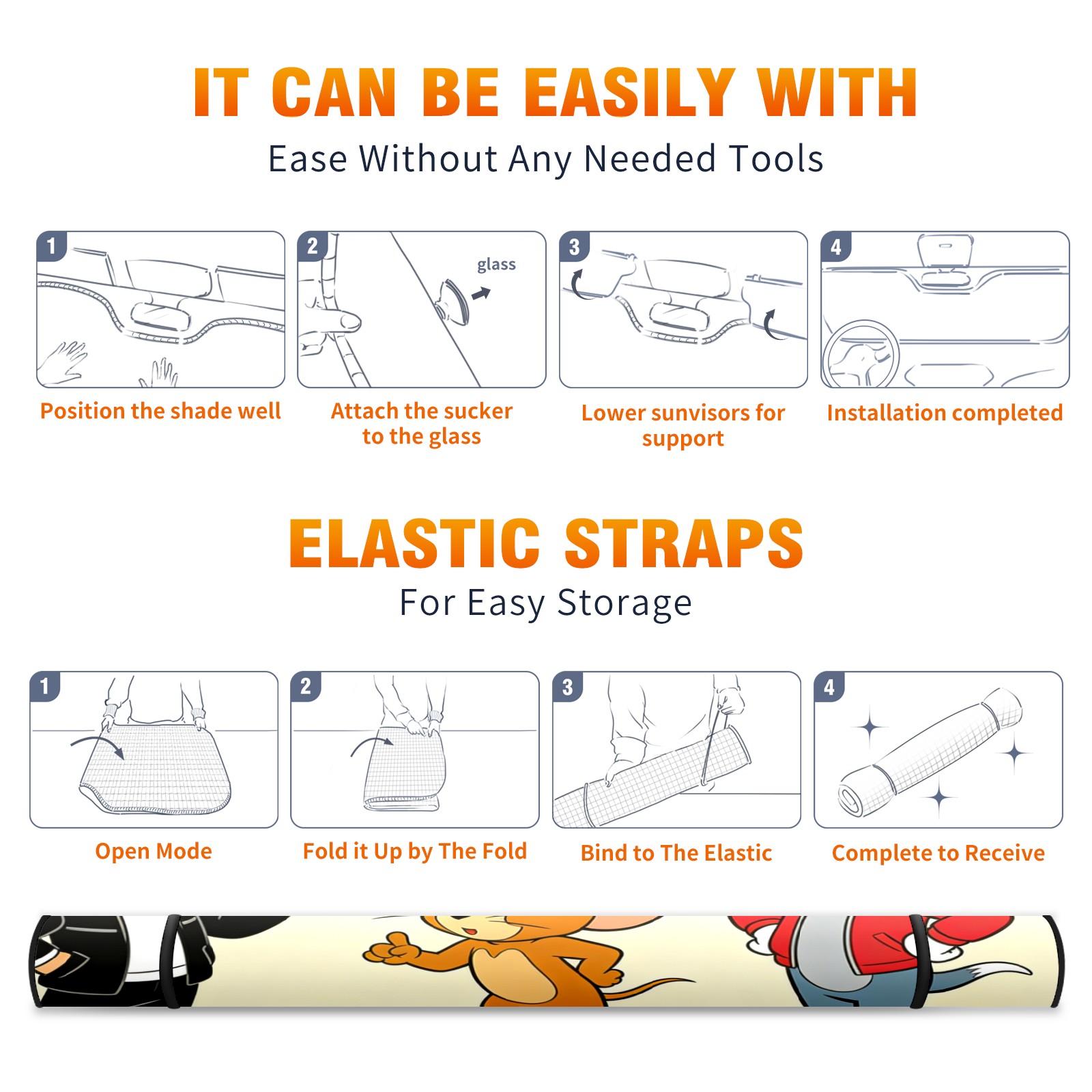 IT CAN BE EASILY WITH
Ease Without Any Needed Tools

1
Position the shade well

2
glass
Attach the sucker to the glass

3
Lower sunvisors for support

4
Installation completed

ELASTIC STRAPS
For Easy Storage

1
Open Mode

2
Fold it Up by The Fold

3
Bind to The Elastic

4
Complete to Receive