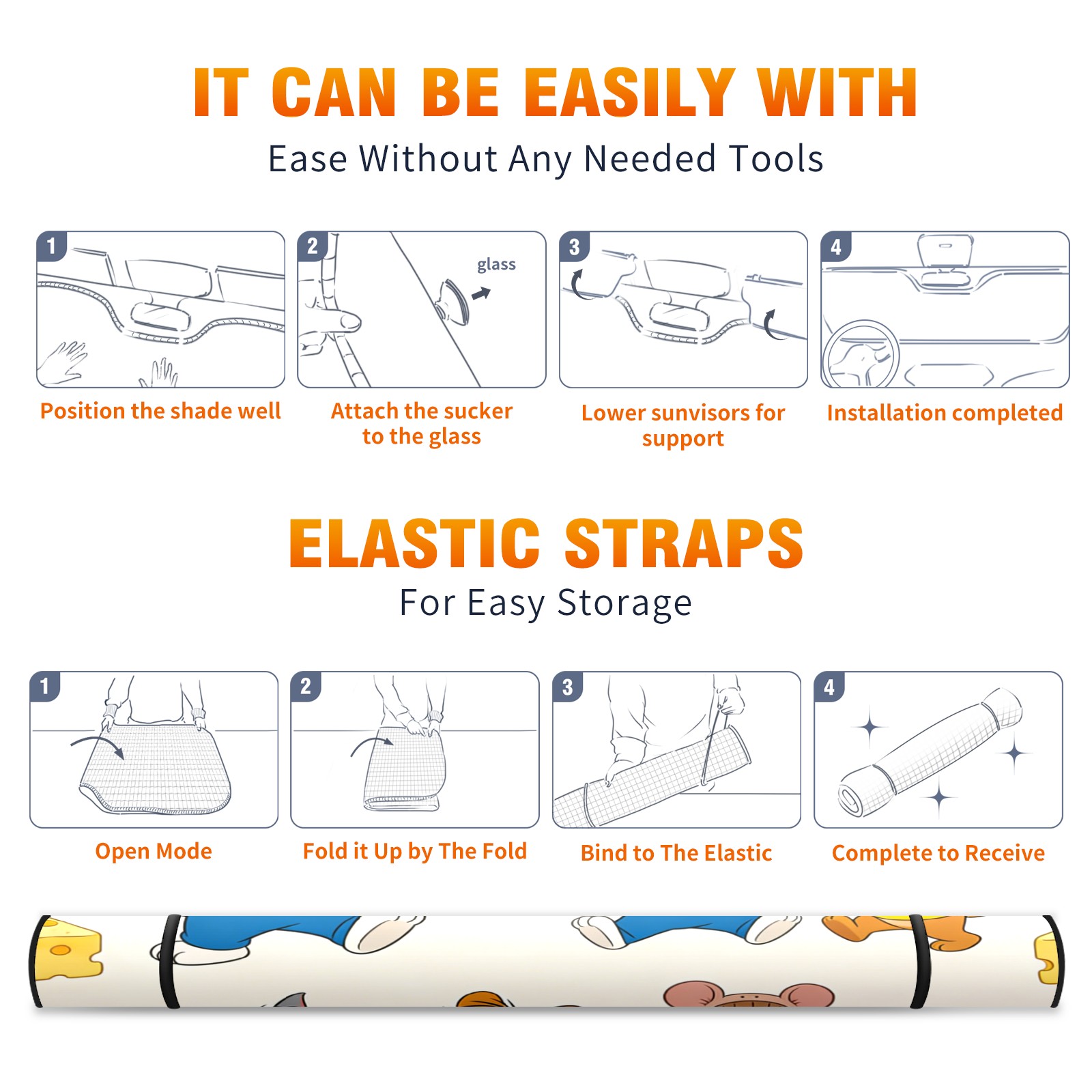 IT CAN BE EASILY WITH
Ease Without Any Needed Tools

1
Position the shade well

2
glass
Attach the sucker to the glass

3
Lower sunvisors for support

4
Installation completed

ELASTIC STRAPS
For Easy Storage

1
Open Mode

2
Fold it Up by The Fold

3
Bind to The Elastic

4
Complete to Receive