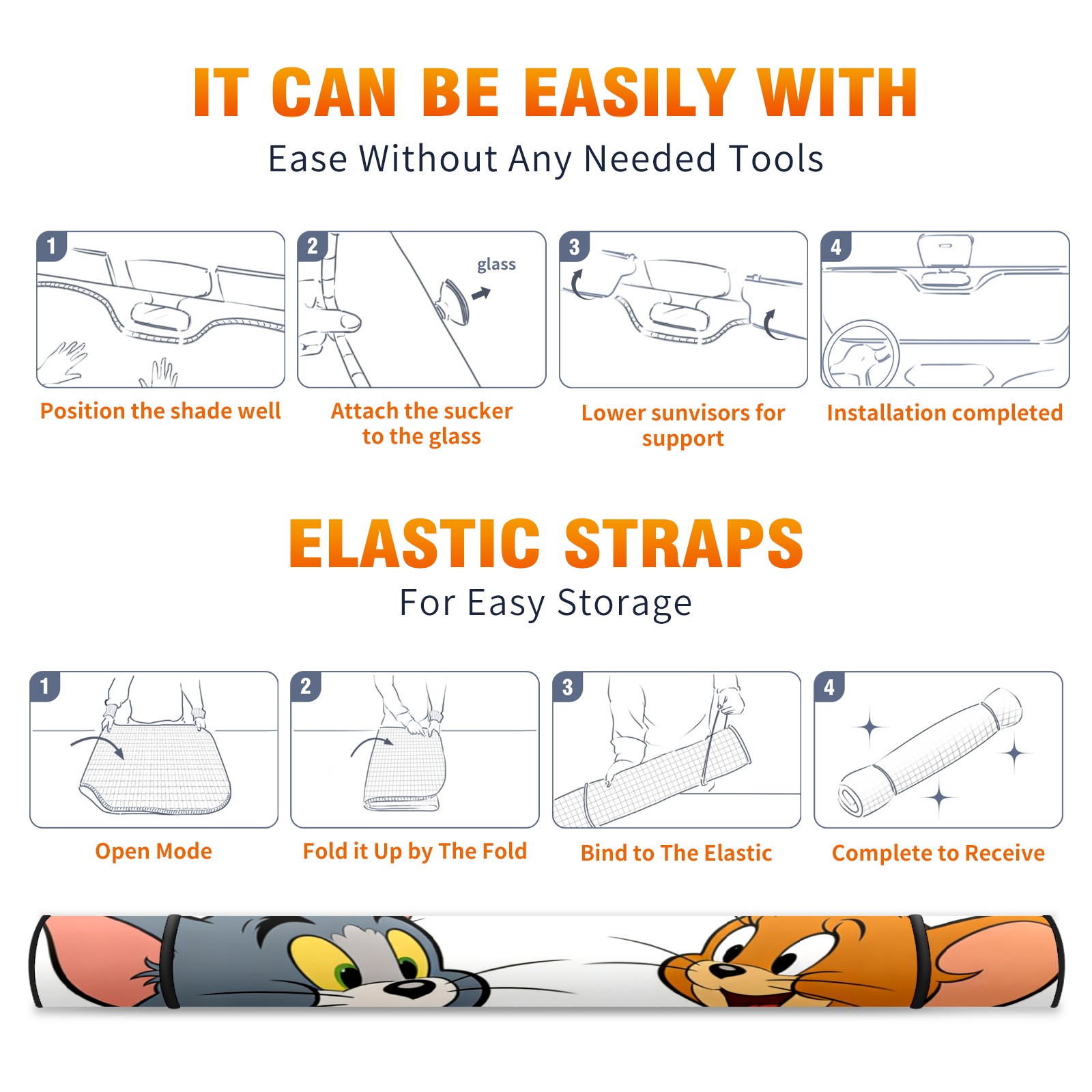 IT CAN BE EASILY WITH
Ease Without Any Needed Tools

1
Position the shade well

2
glass
Attach the sucker to the glass

3
Lower sunvisors for support

4
Installation completed

ELASTIC STRAPS
For Easy Storage

1
Open Mode

2
Fold it Up by The Fold

3
Bind to The Elastic

4
Complete to Receive