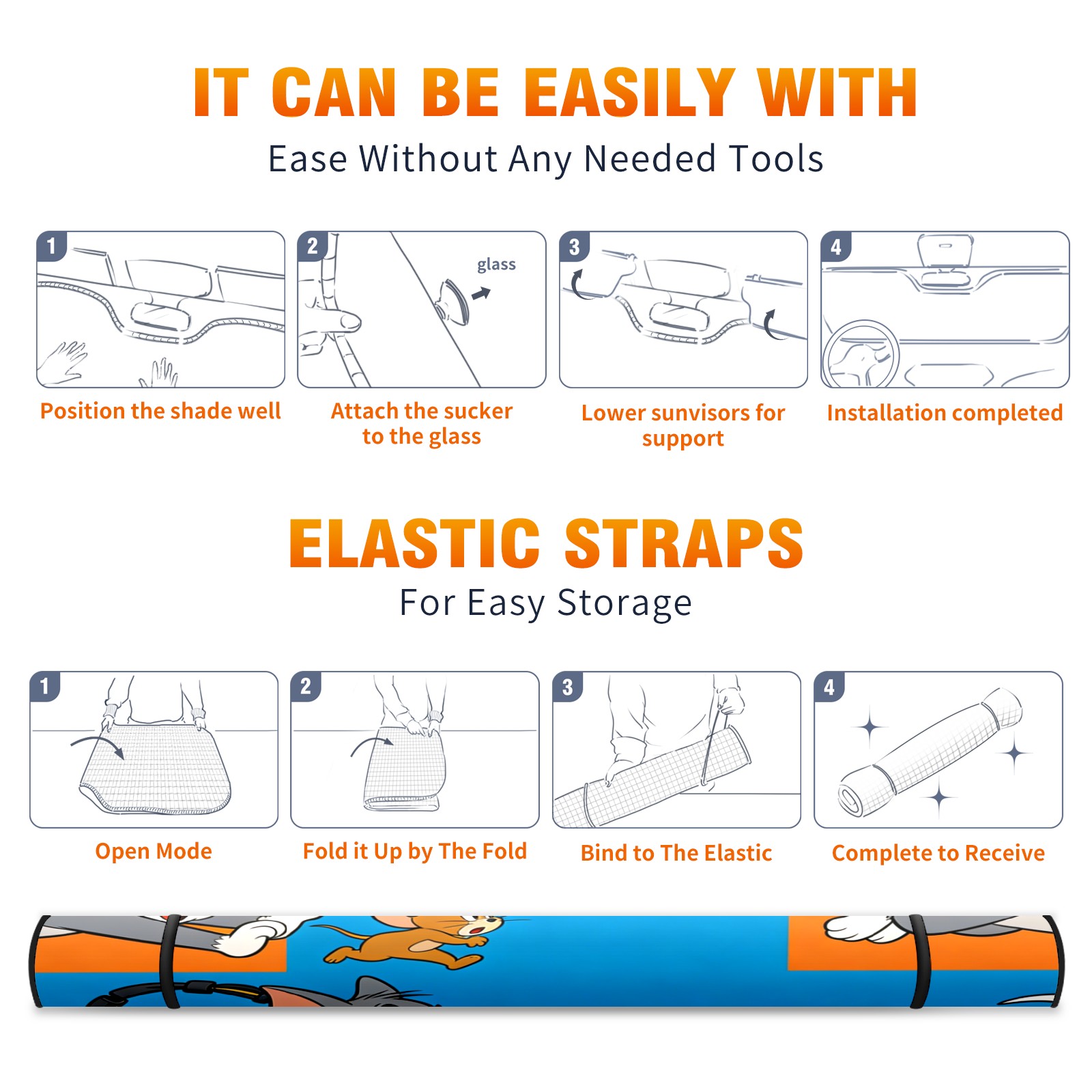 IT CAN BE EASILY WITH

Ease Without Any Needed Tools

1

Position the shade well

2

glass

Attach the sucker to the glass

3

Lower sunvisors for support

4

Installation completed

ELASTIC STRAPS

For Easy Storage

1

Open Mode

2

Fold it Up by The Fold

3

Bind to The Elastic

4

Complete to Receive