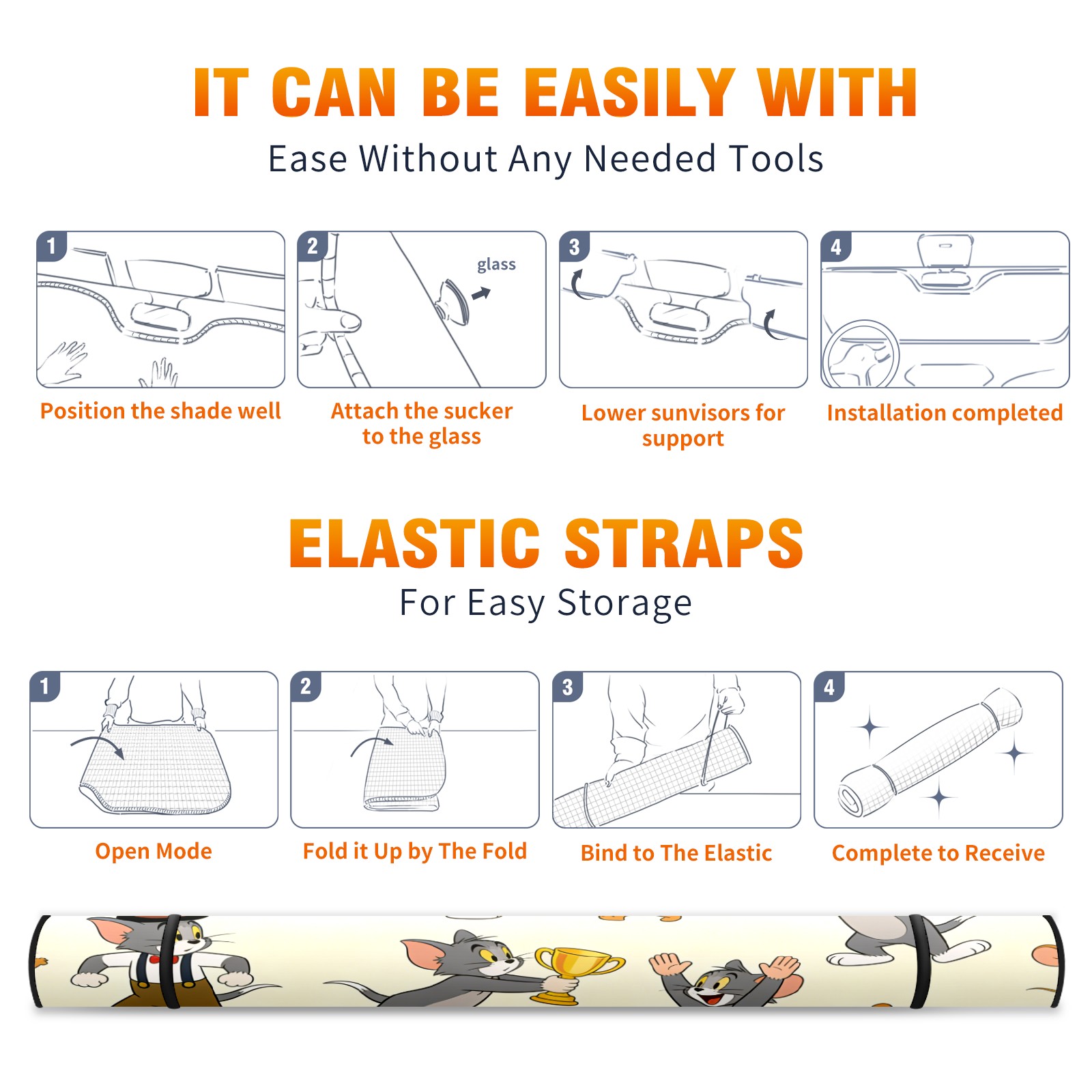 IT CAN BE EASILY WITH
Ease Without Any Needed Tools

1
Position the shade well

2
glass
Attach the sucker to the glass

3
Lower sunvisors for support

4
Installation completed

ELASTIC STRAPS
For Easy Storage

1
Open Mode

2
Fold it Up by The Fold

3
Bind to The Elastic

4
Complete to Receive