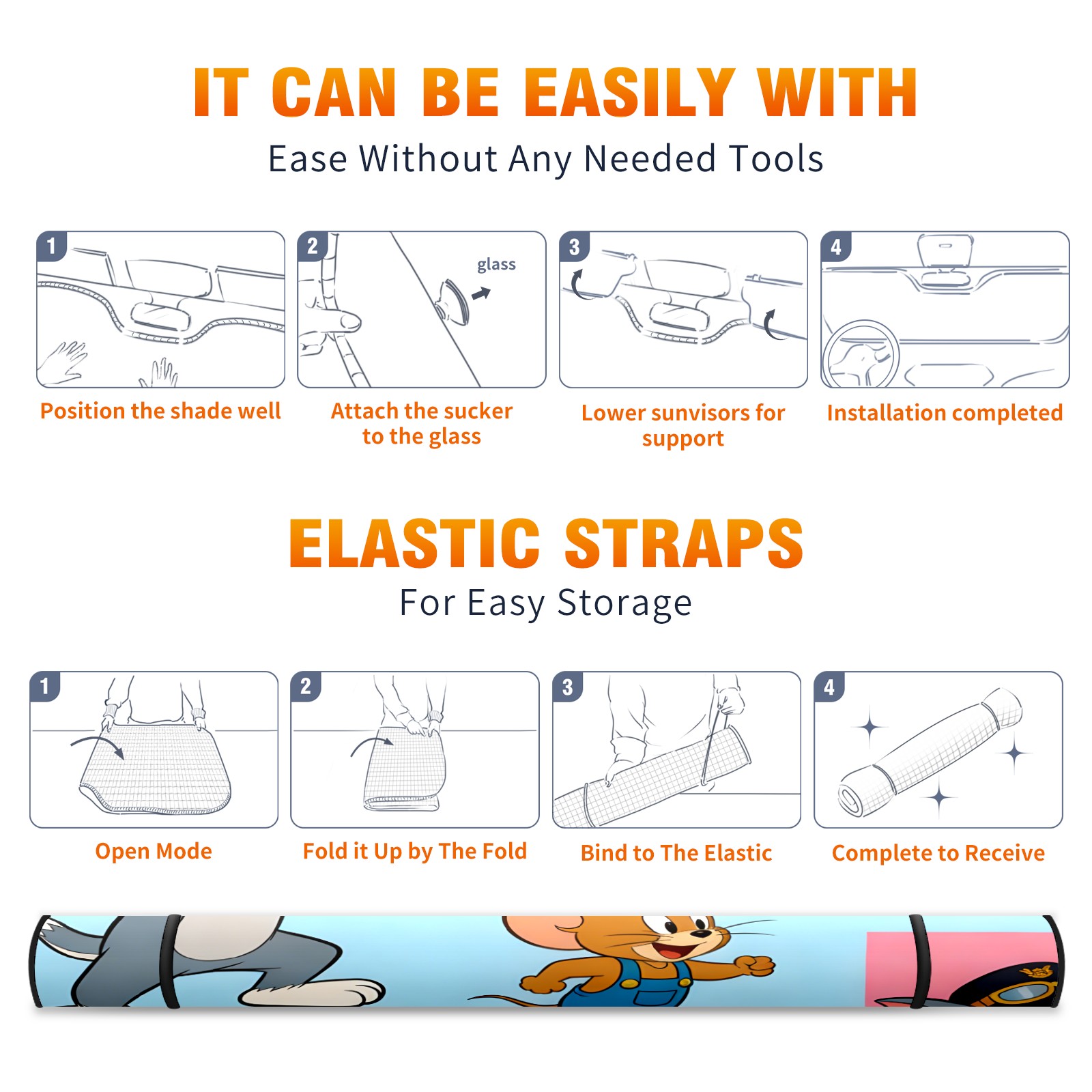 IT CAN BE EASILY WITH

Ease Without Any Needed Tools

1

Position the shade well

2

glass

Attach the sucker to the glass

3

Lower sunvisors for support

4

Installation completed

ELASTIC STRAPS

For Easy Storage

1

Open Mode

2

Fold it Up by The Fold

3

Bind to The Elastic

4

Complete to Receive