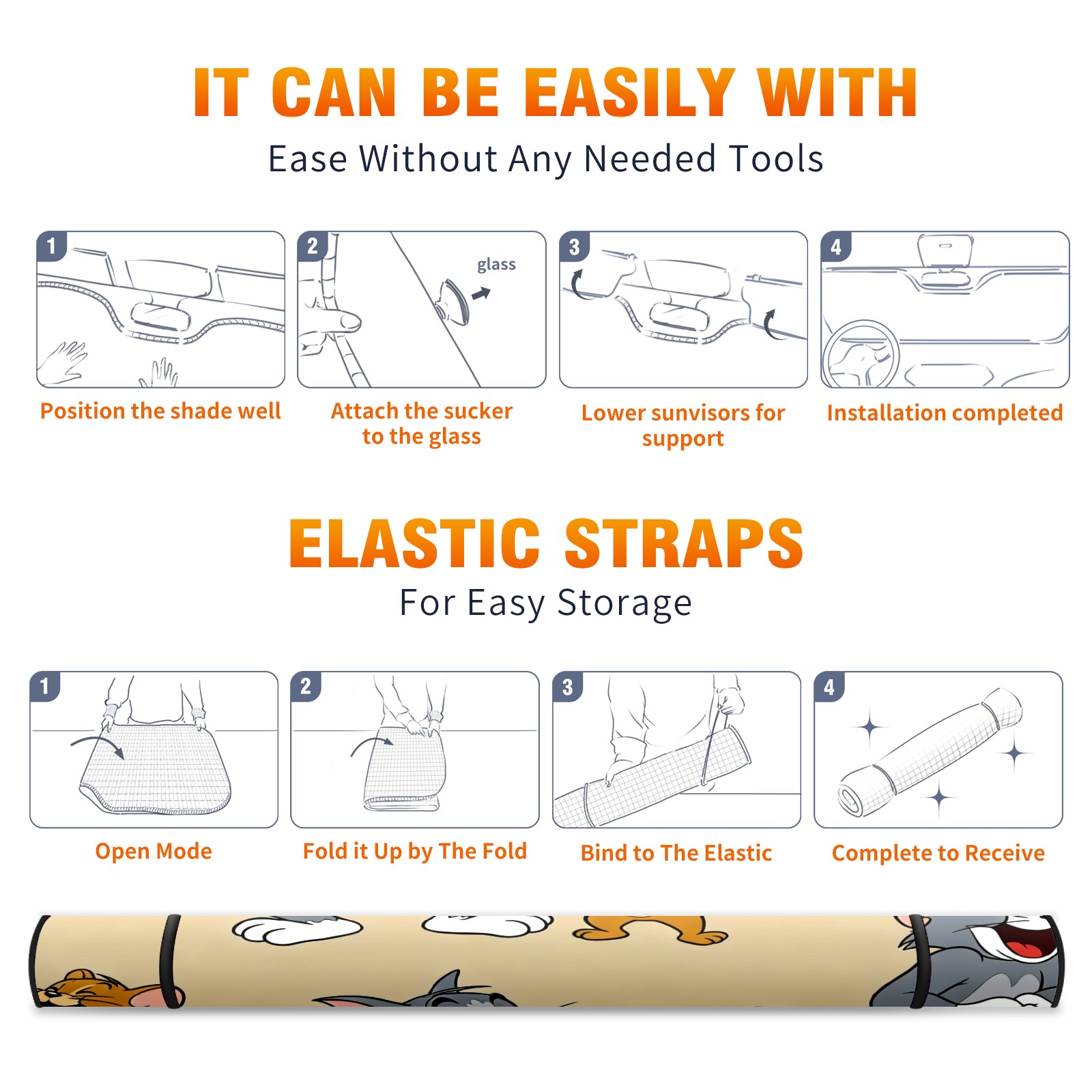 IT CAN BE EASILY WITH

Ease Without Any Needed Tools

1

Position the shade well

2

glass

Attach the sucker to the glass

3

Lower sunvisors for support

4

Installation completed

ELASTIC STRAPS

For Easy Storage

1

Open Mode

2

Fold it Up by The Fold

3

Bind to The Elastic

4

Complete to Receive