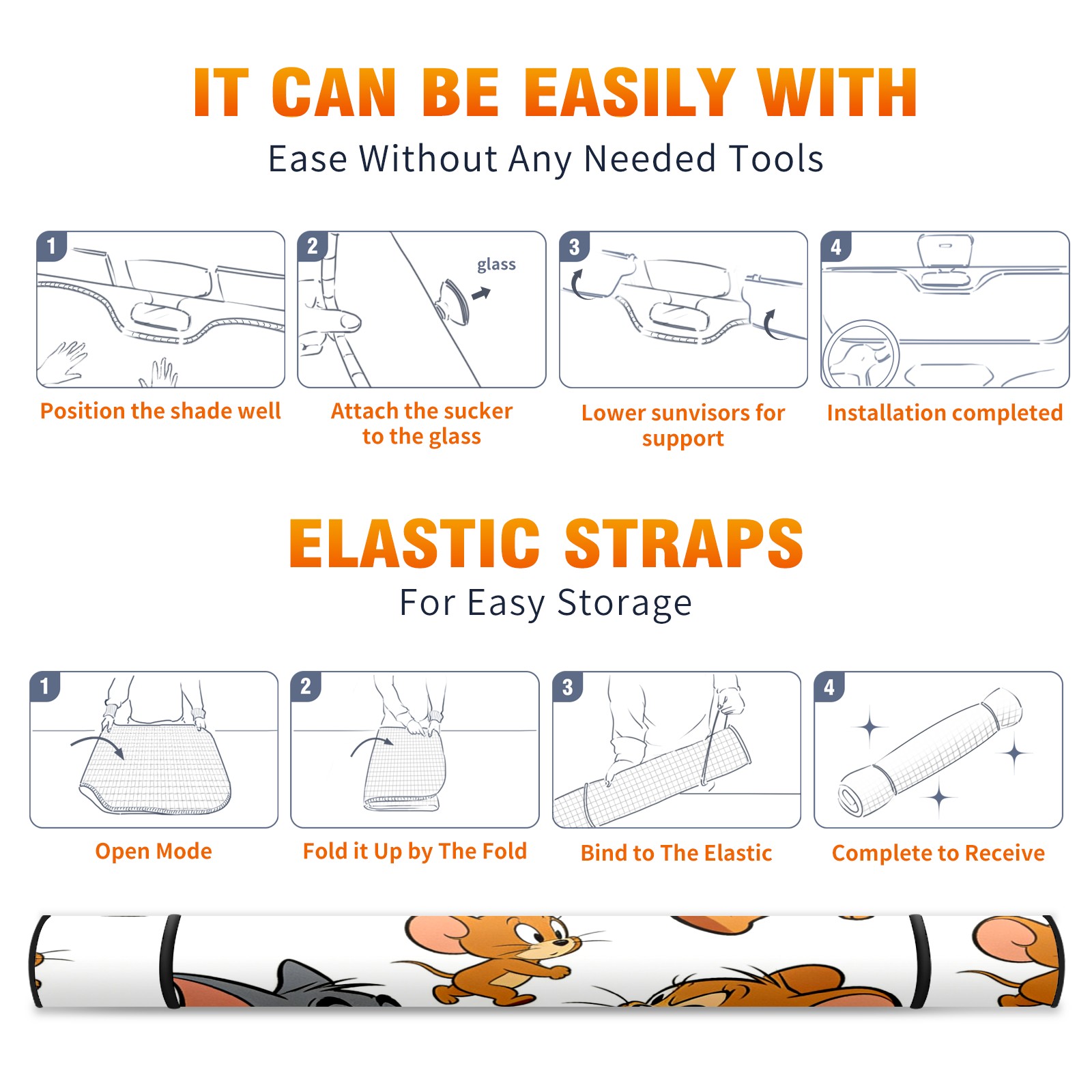 IT CAN BE EASILY WITH
Ease Without Any Needed Tools

1

Position the shade well

2
glass

Attach the sucker to the glass

3

Lower sunvisors for support

4

Installation completed

ELASTIC STRAPS
For Easy Storage

1

Open Mode

2

Fold it Up by The Fold

3

Bind to The Elastic

4

Complete to Receive