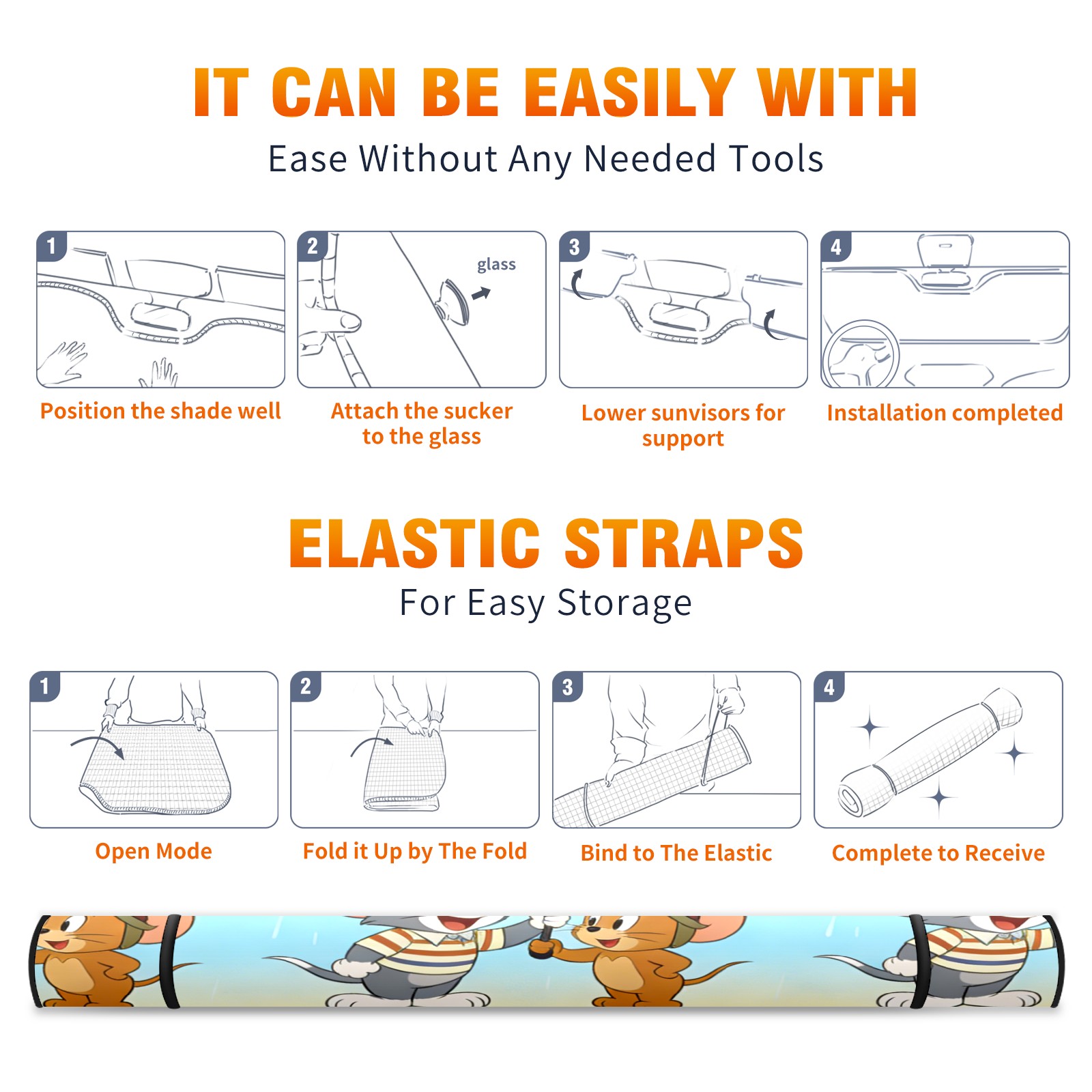 IT CAN BE EASILY WITH

Ease Without Any Needed Tools

1

Position the shade well

2

glass

Attach the sucker to the glass

3

Lower sunvisors for support

4

Installation completed

ELASTIC STRAPS

For Easy Storage

1

Open Mode

2

Fold it Up by The Fold

3

Bind to The Elastic

4

Complete to Receive