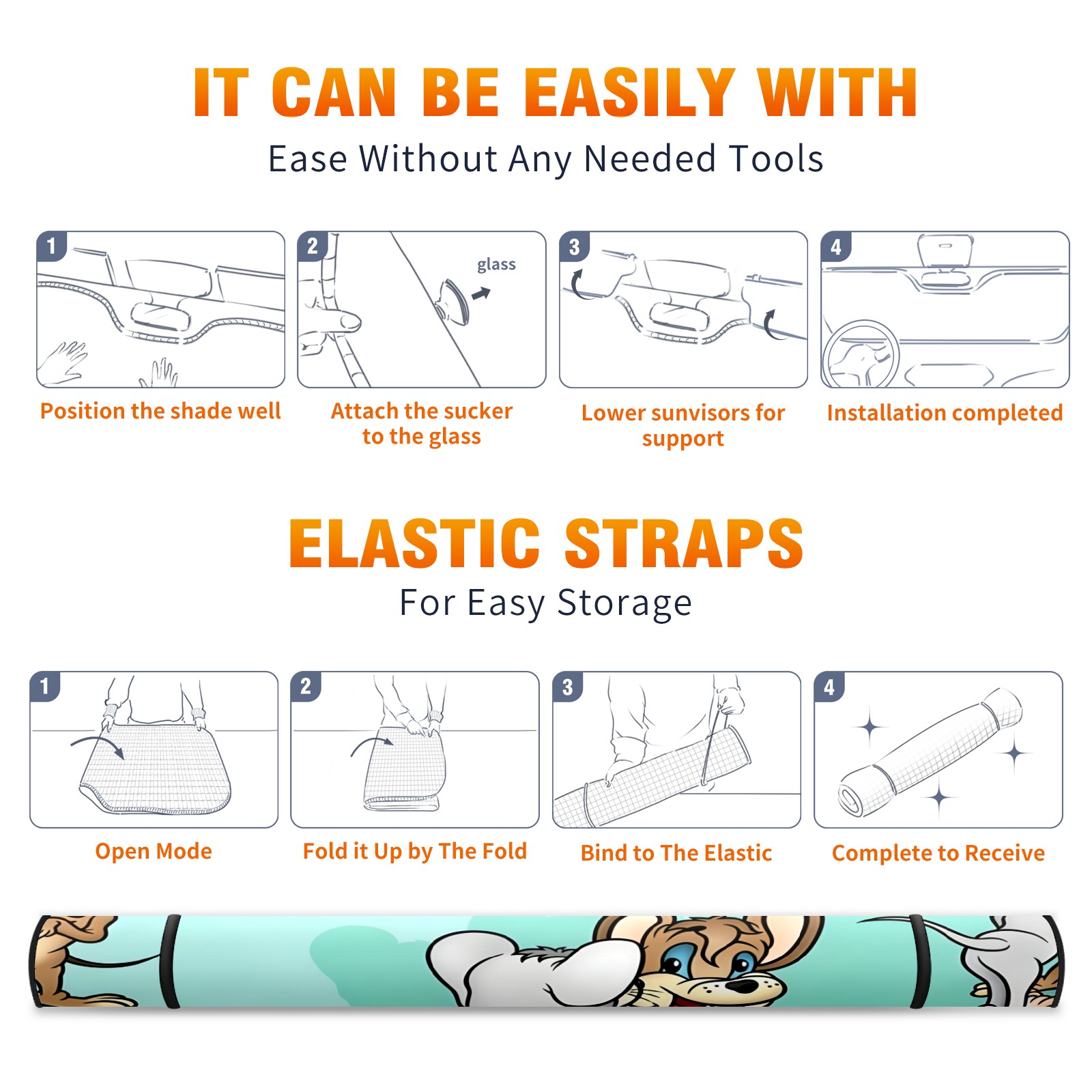 IT CAN BE EASILY WITH
Ease Without Any Needed Tools

1
Position the shade well

2
glass
Attach the sucker to the glass

3
Lower sunvisors for support

4
Installation completed

ELASTIC STRAPS
For Easy Storage

1
Open Mode

2
Fold it Up by The Fold

3
Bind to The Elastic

4
Complete to Receive