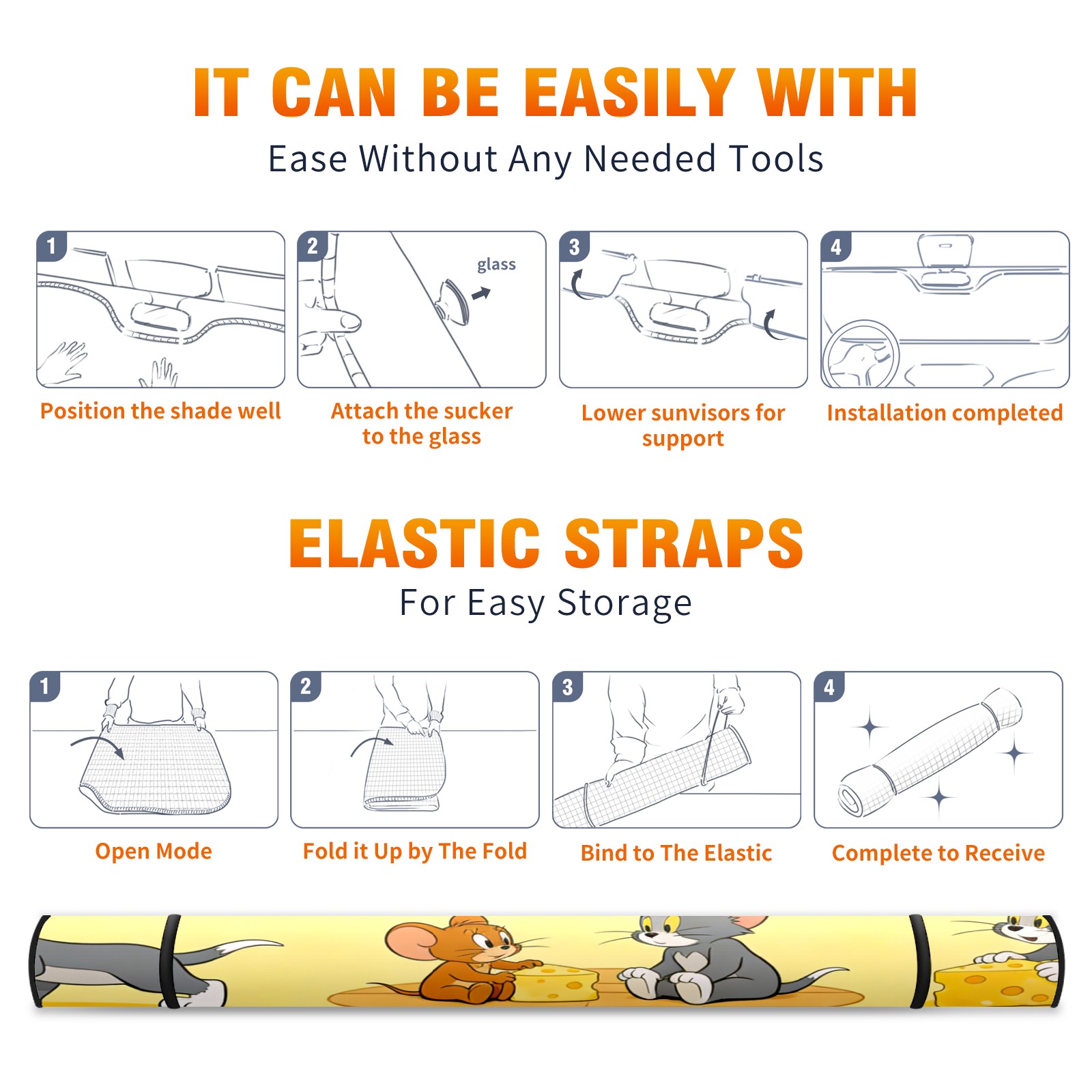 IT CAN BE EASILY WITH
Ease Without Any Needed Tools

1
Position the shade well

2
glass
Attach the sucker to the glass

3
Lower sunvisors for support

4
Installation completed

ELASTIC STRAPS
For Easy Storage

1
Open Mode

2
Fold it Up by The Fold

3
Bind to The Elastic

4
Complete to Receive