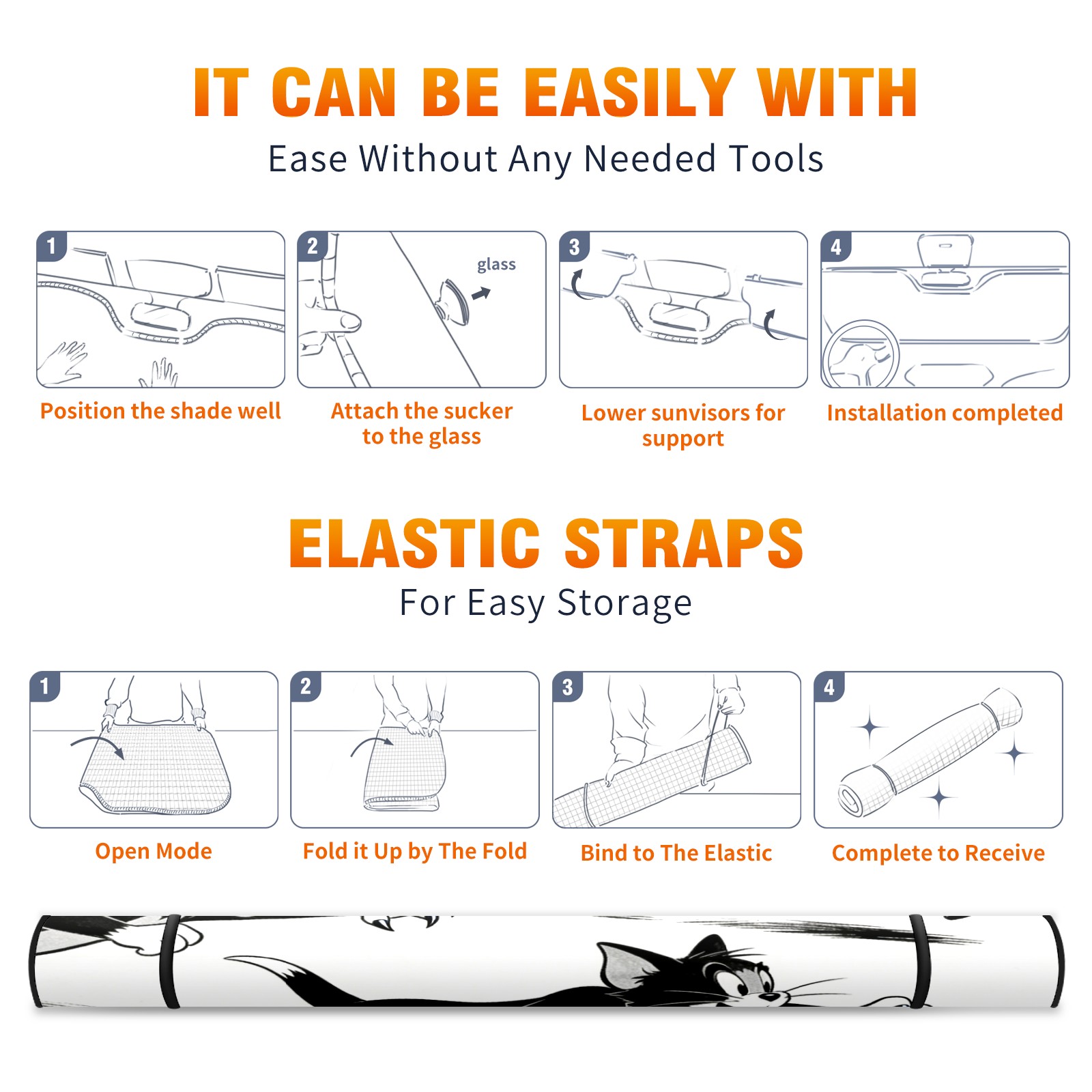 IT CAN BE EASILY WITH
Ease Without Any Needed Tools

1
Position the shade well

2
glass
Attach the sucker to the glass

3
Lower sunvisors for support

4
Installation completed

ELASTIC STRAPS
For Easy Storage

1
Open Mode

2
Fold it Up by The Fold

3
Bind to The Elastic

4
Complete to Receive