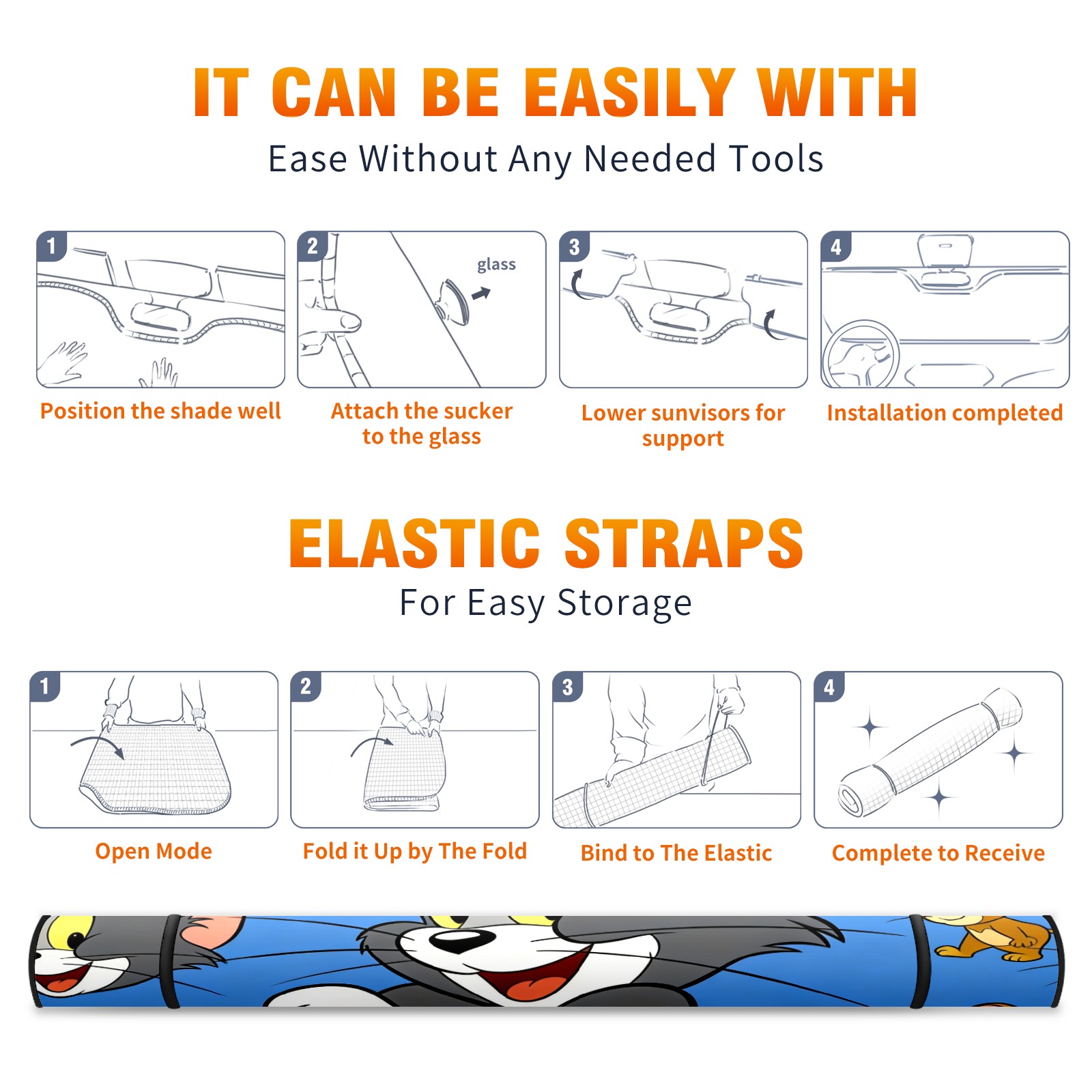 IT CAN BE EASILY WITH

Ease Without Any Needed Tools

1

Position the shade well

2

glass

Attach the sucker to the glass

3

Lower sunvisors for support

4

Installation completed

ELASTIC STRAPS

For Easy Storage

1

Open Mode

2

Fold it Up by The Fold

3

Bind to The Elastic

4

Complete to Receive