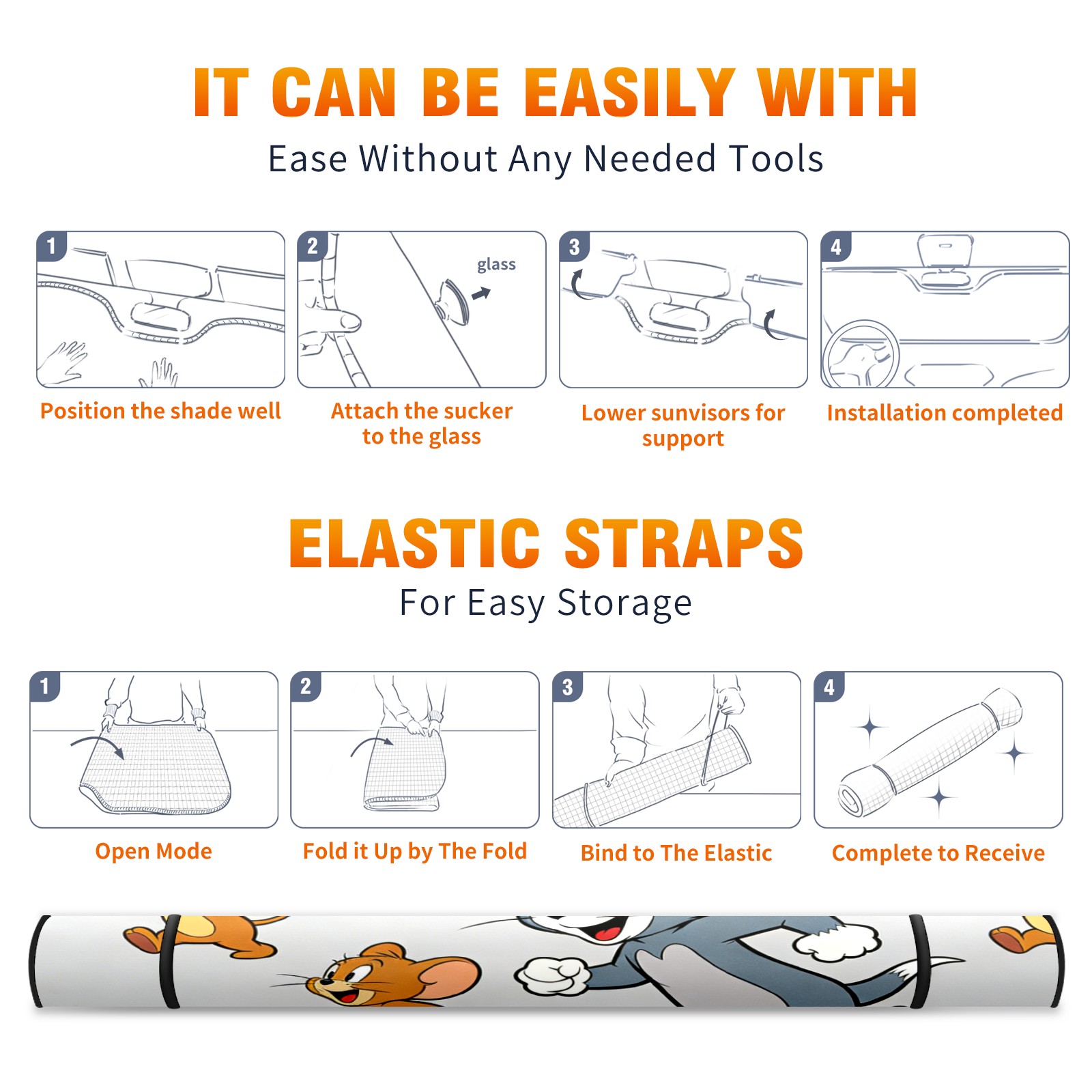 IT CAN BE EASILY WITH
Ease Without Any Needed Tools

1
Position the shade well

2
glass
Attach the sucker to the glass

3
Lower sunvisors for support

4
Installation completed

ELASTIC STRAPS
For Easy Storage

1
Open Mode

2
Fold it Up by The Fold

3
Bind to The Elastic

4
Complete to Receive