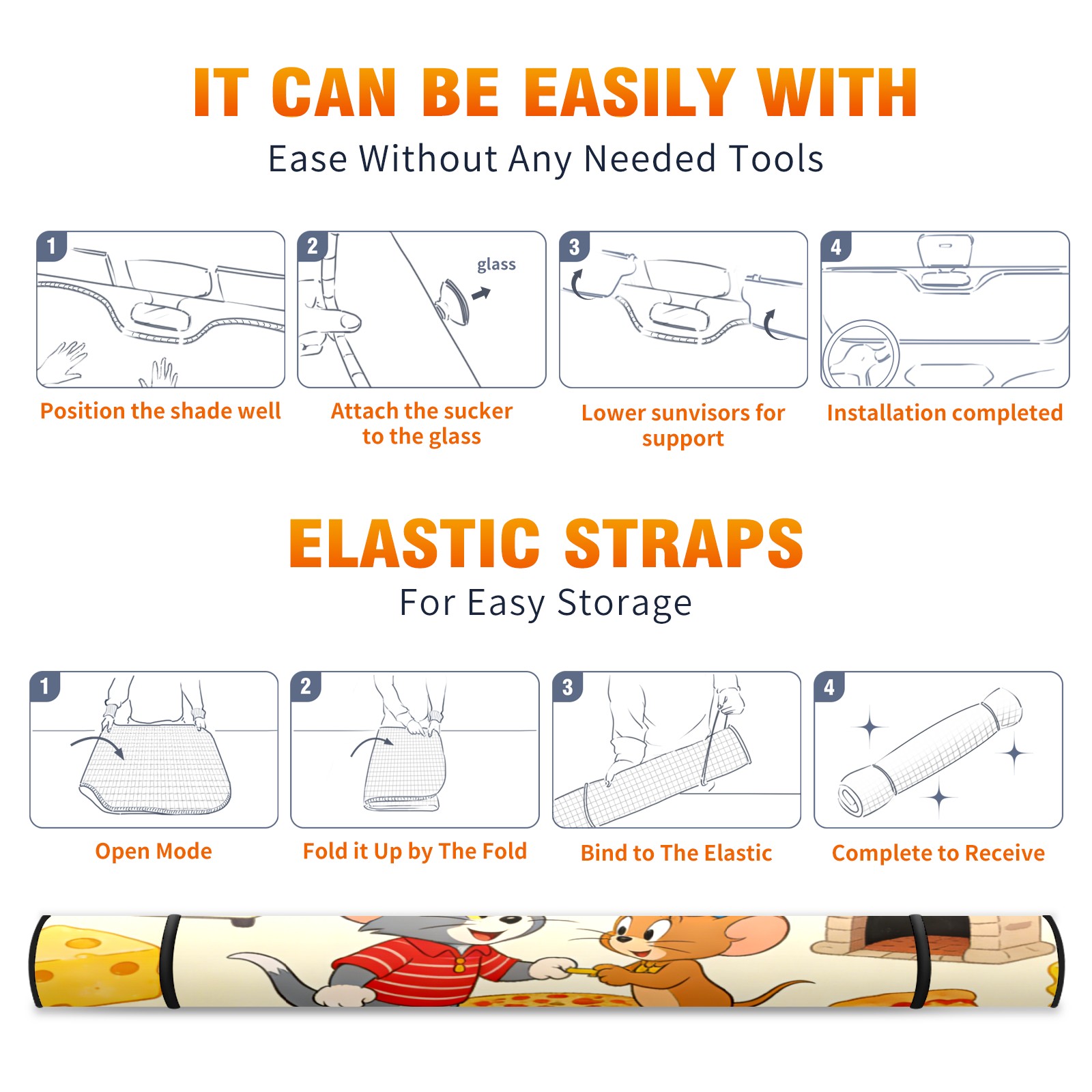 IT CAN BE EASILY WITH
Ease Without Any Needed Tools

1
Position the shade well

2
glass
Attach the sucker to the glass

3
Lower sunvisors for support

4
Installation completed

ELASTIC STRAPS
For Easy Storage

1
Open Mode

2
Fold it Up by The Fold

3
Bind to The Elastic

4
Complete to Receive