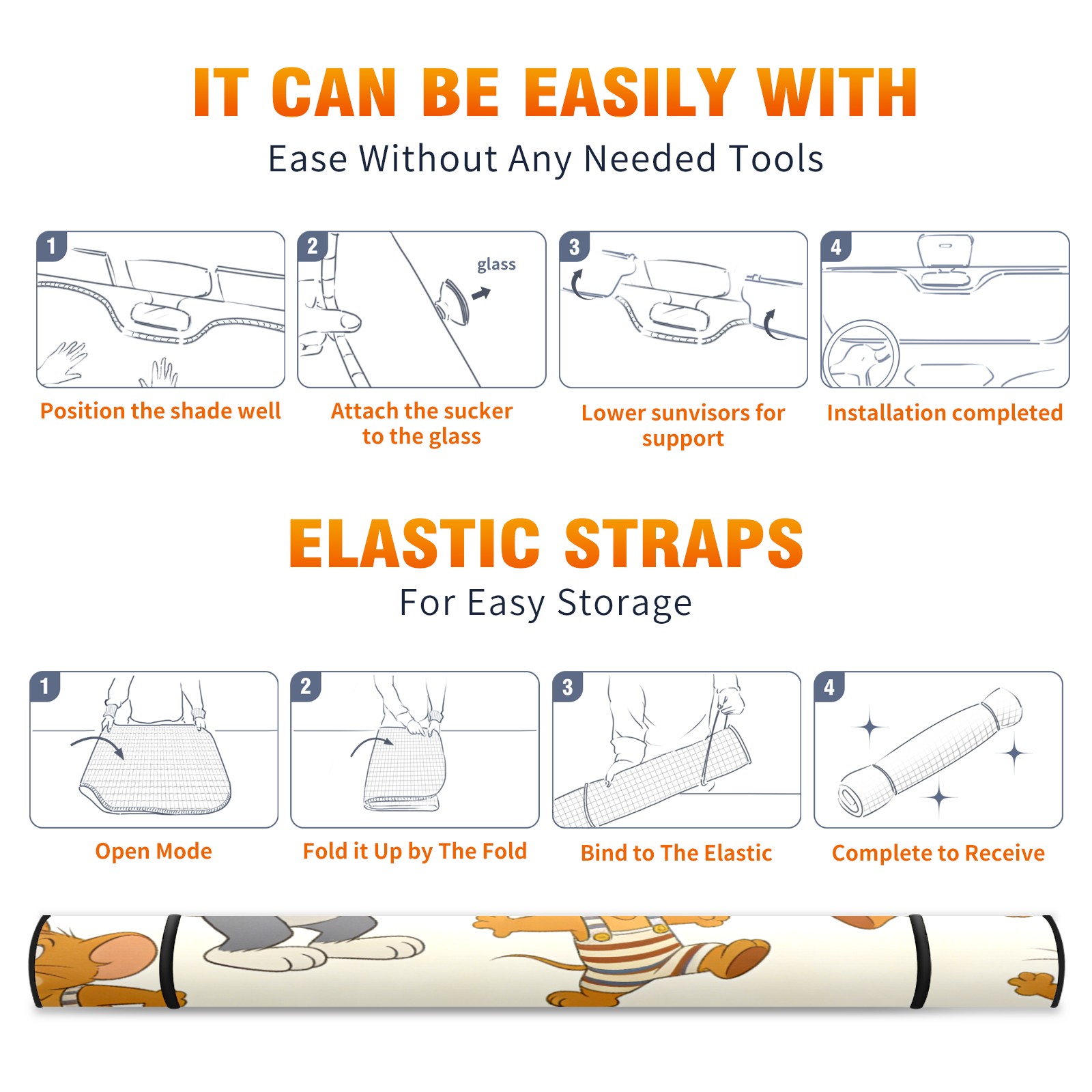 IT CAN BE EASILY WITH

Ease Without Any Needed Tools

1

Position the shade well

2

glass

Attach the sucker to the glass

3

Lower sunvisors for support

4

Installation completed

ELASTIC STRAPS

For Easy Storage

1

Open Mode

2

Fold it Up by The Fold

3

Bind to The Elastic

4

Complete to Receive