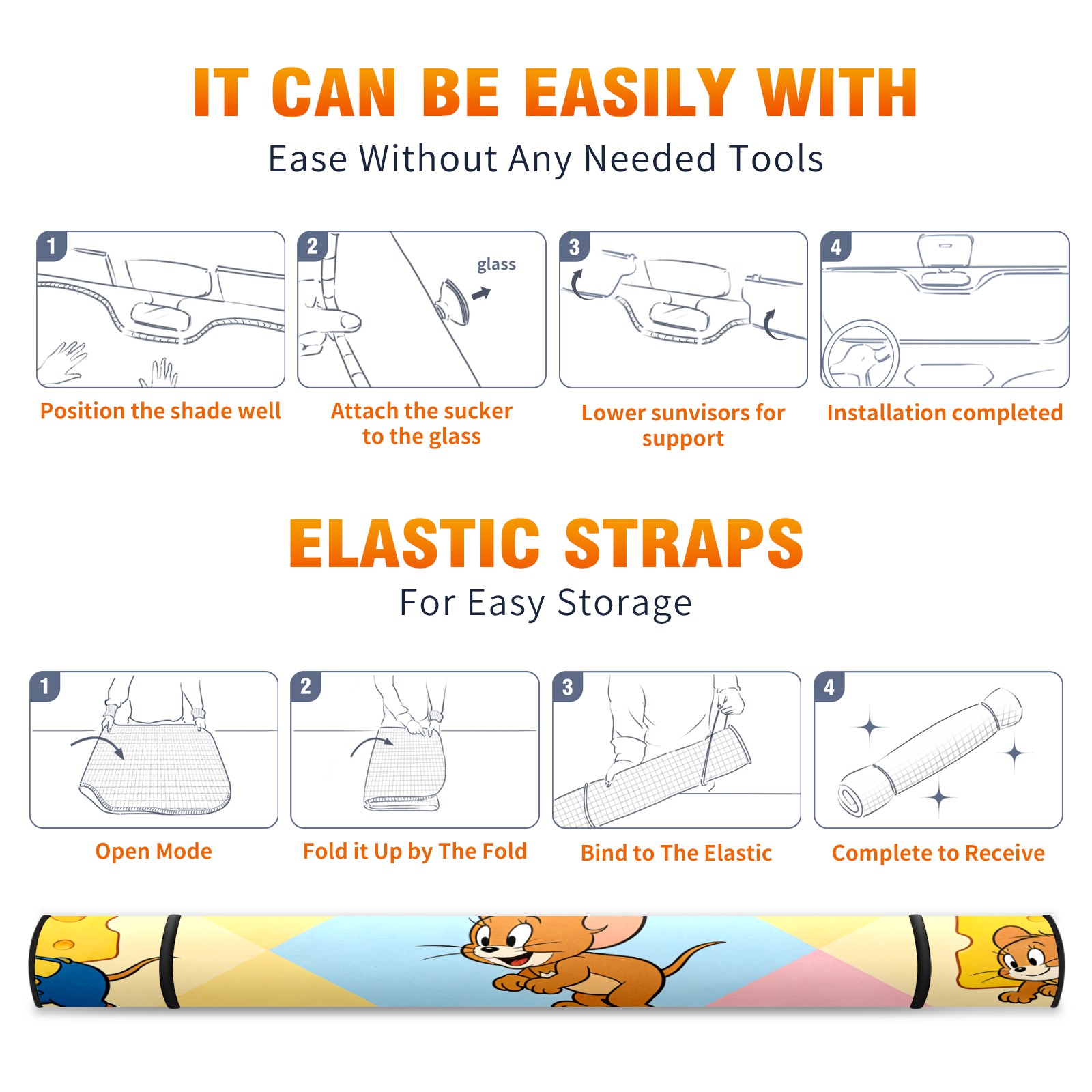 IT CAN BE EASILY WITH

Ease Without Any Needed Tools

1

Position the shade well

2

glass

Attach the sucker to the glass

3

Lower sunvisors for support

4

Installation completed

ELASTIC STRAPS

For Easy Storage

1

Open Mode

2

Fold it Up by The Fold

3

Bind to The Elastic

4

Complete to Receive