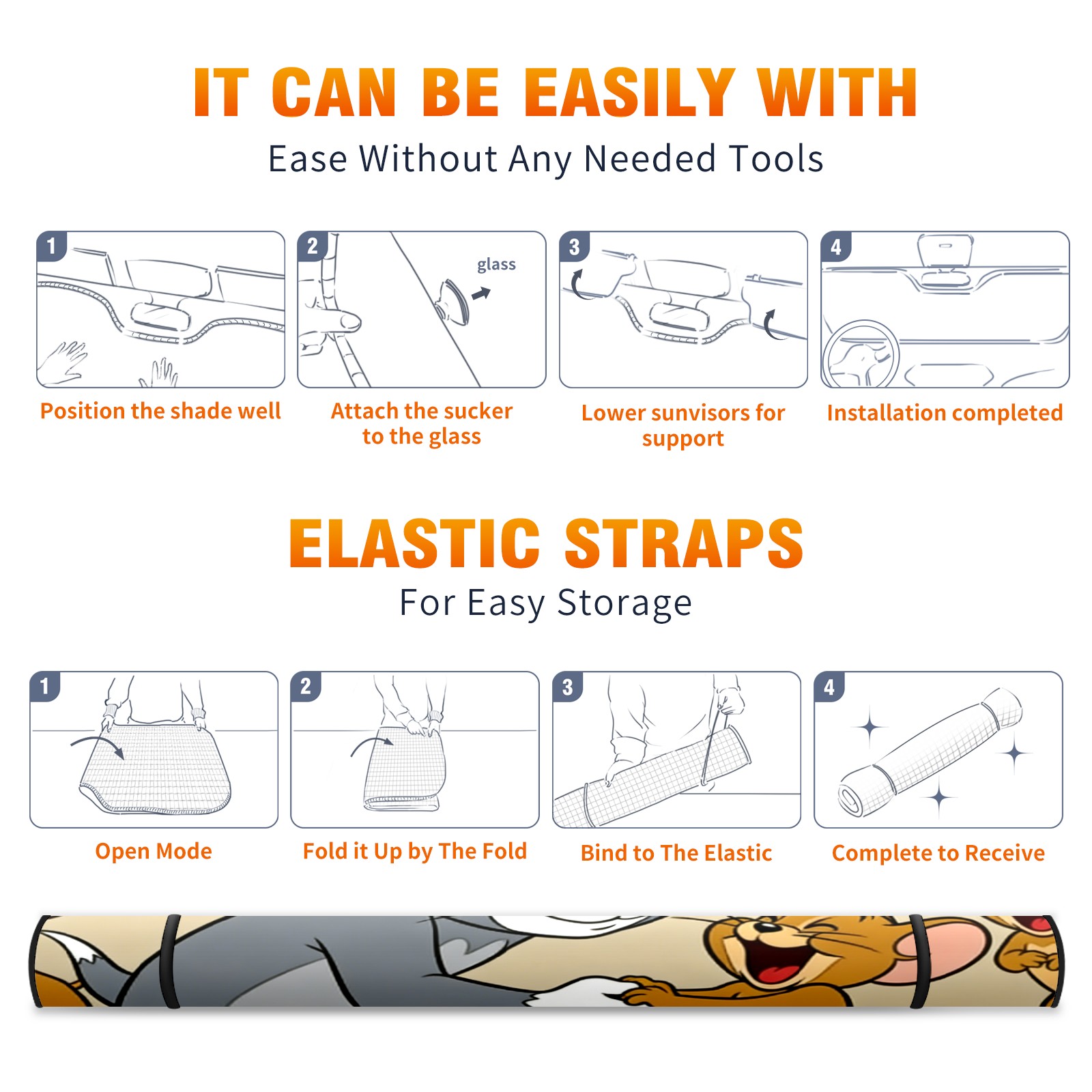 IT CAN BE EASILY WITH

Ease Without Any Needed Tools

1

Position the shade well

2

glass

Attach the sucker to the glass

3

Lower sunvisors for support

4

Installation completed

ELASTIC STRAPS

For Easy Storage

1

Open Mode

2

Fold it Up by The Fold

3

Bind to The Elastic

4

Complete to Receive