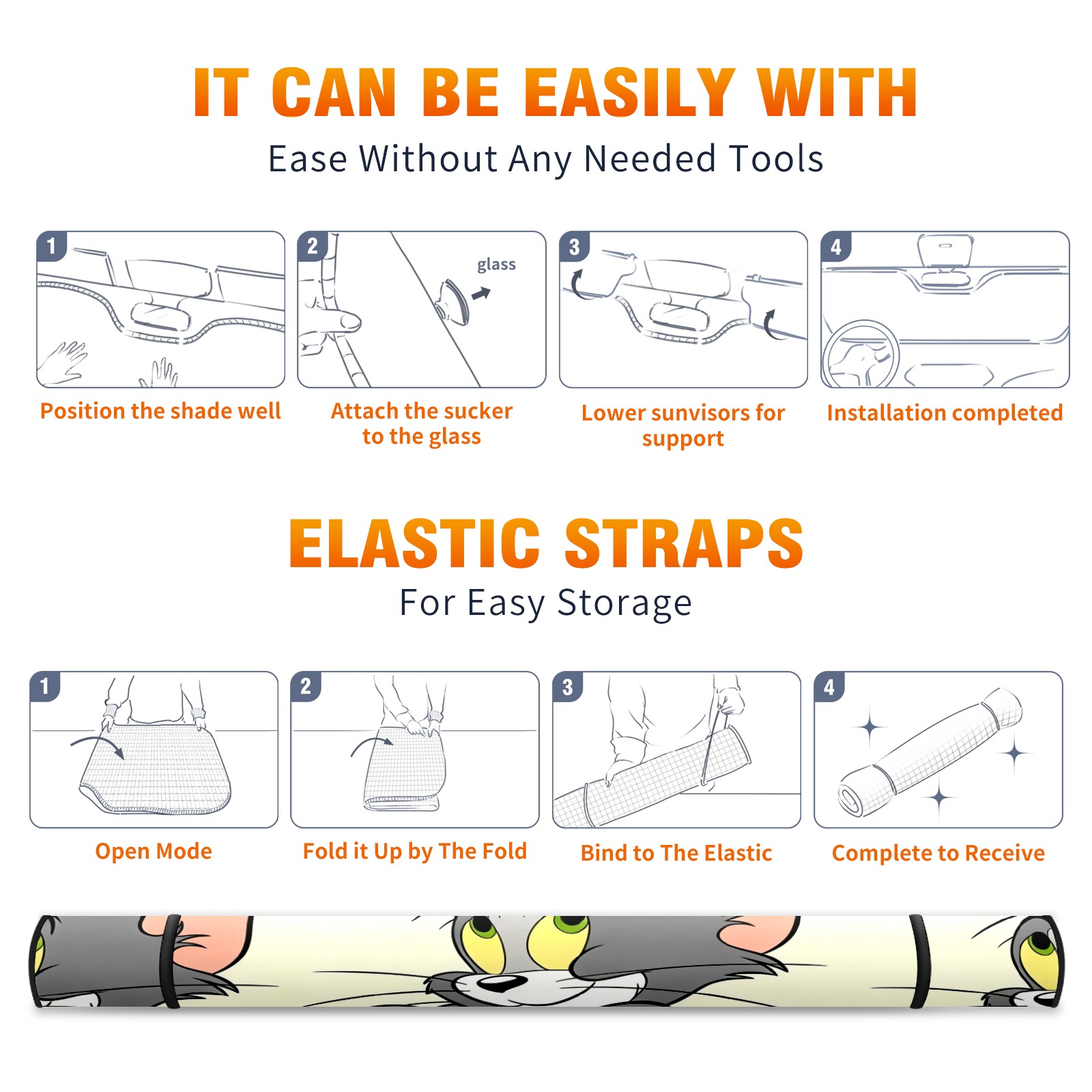 IT CAN BE EASILY WITH

Ease Without Any Needed Tools

1

Position the shade well

2

glass

Attach the sucker to the glass

3

Lower sunvisors for support

4

Installation completed

ELASTIC STRAPS

For Easy Storage

1

Open Mode

2

Fold it Up by The Fold

3

Bind to The Elastic

4

Complete to Receive