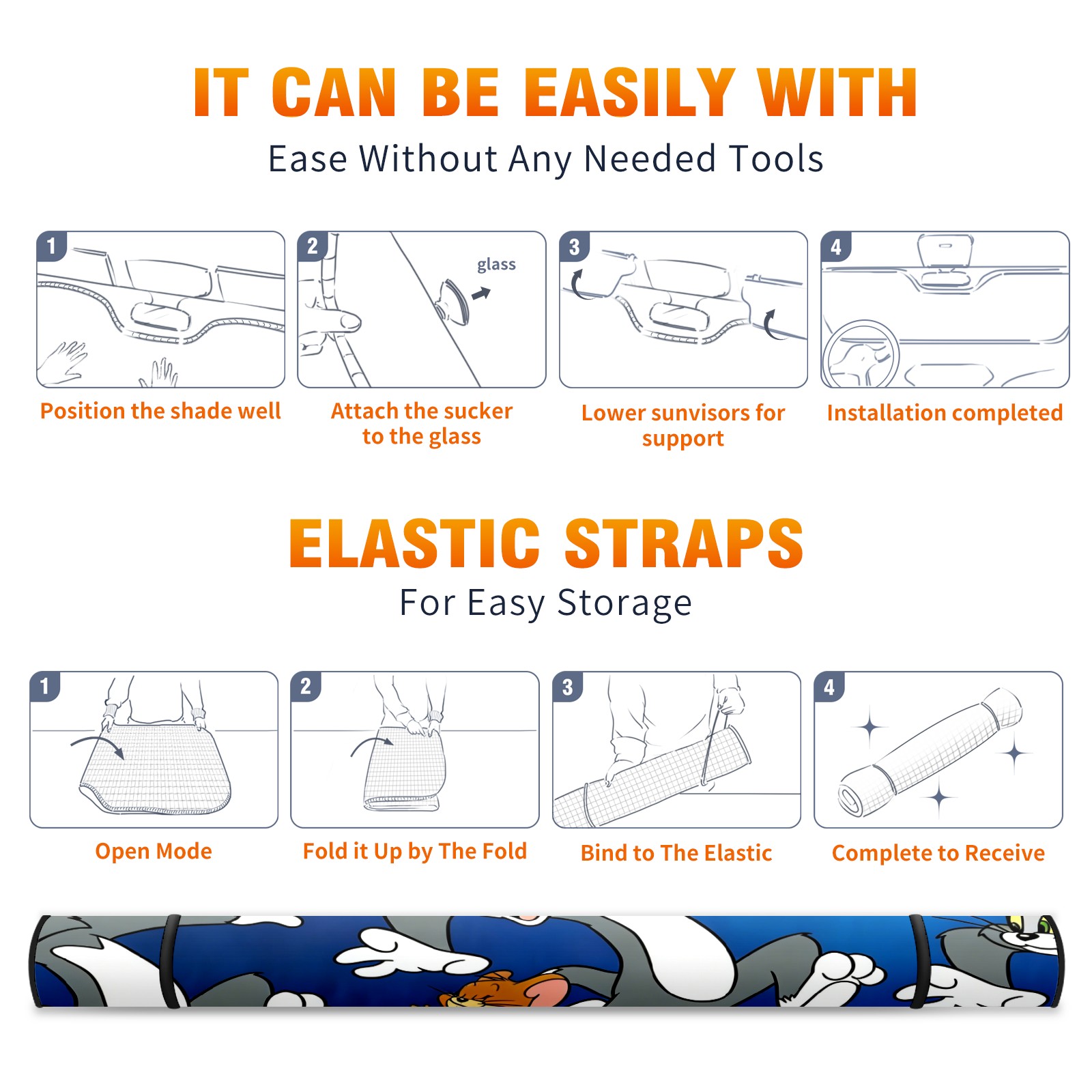 IT CAN BE EASILY WITH

Ease Without Any Needed Tools

1

Position the shade well

2

glass

Attach the sucker to the glass

3

Lower sunvisors for support

4

Installation completed

ELASTIC STRAPS

For Easy Storage

1

Open Mode

2

Fold it Up by The Fold

3

Bind to The Elastic

4

Complete to Receive