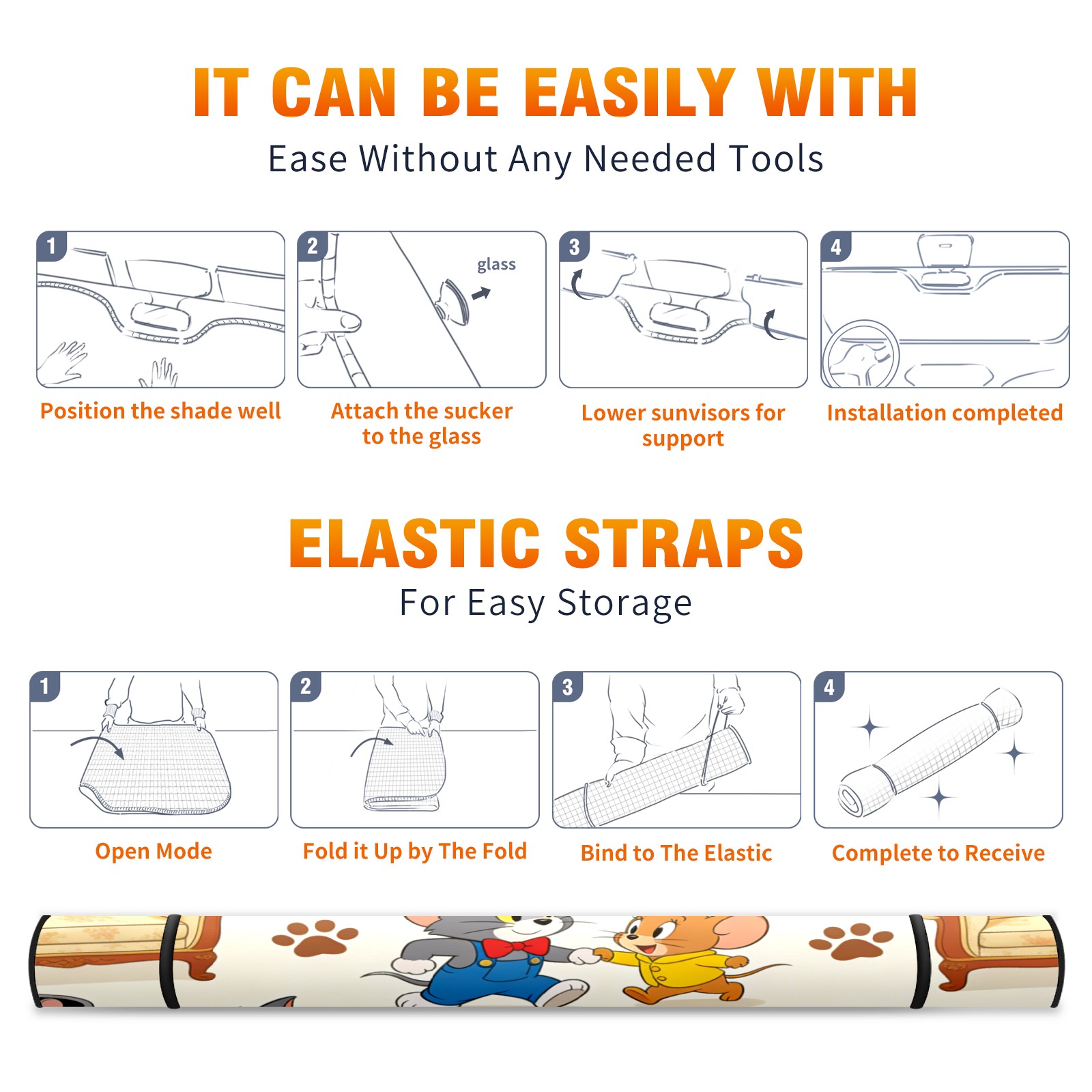 IT CAN BE EASILY WITH
Ease Without Any Needed Tools

1
Position the shade well

2
glass
Attach the sucker to the glass

3
Lower sunvisors for support

4
Installation completed

ELASTIC STRAPS
For Easy Storage

1
Open Mode

2
Fold it Up by The Fold

3
Bind to The Elastic

4
Complete to Receive