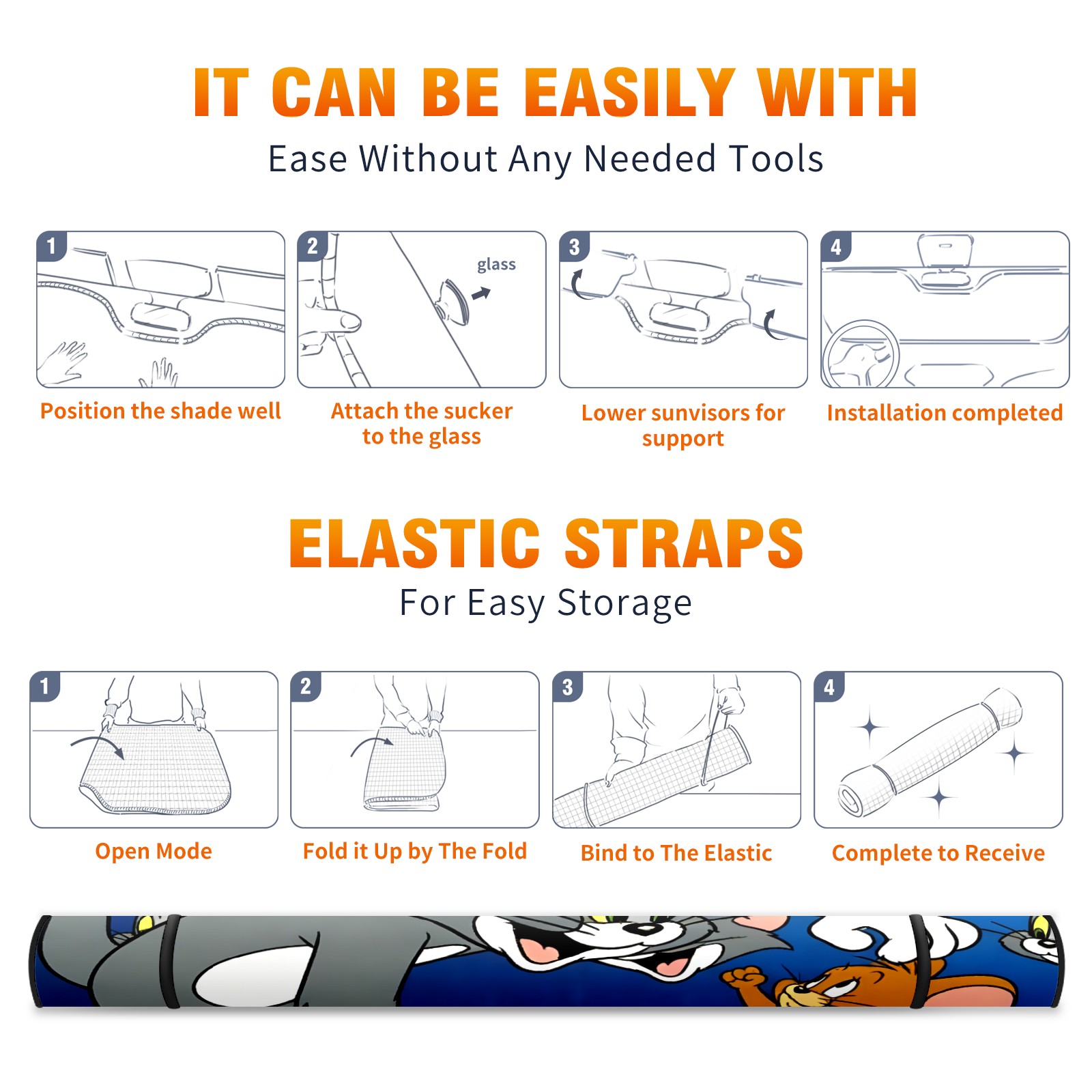 IT CAN BE EASILY WITH

Ease Without Any Needed Tools

1

Position the shade well

2

glass

Attach the sucker to the glass

3

Lower sunvisors for support

4

Installation completed

ELASTIC STRAPS

For Easy Storage

1

Open Mode

2

Fold it Up by The Fold

3

Bind to The Elastic

4

Complete to Receive